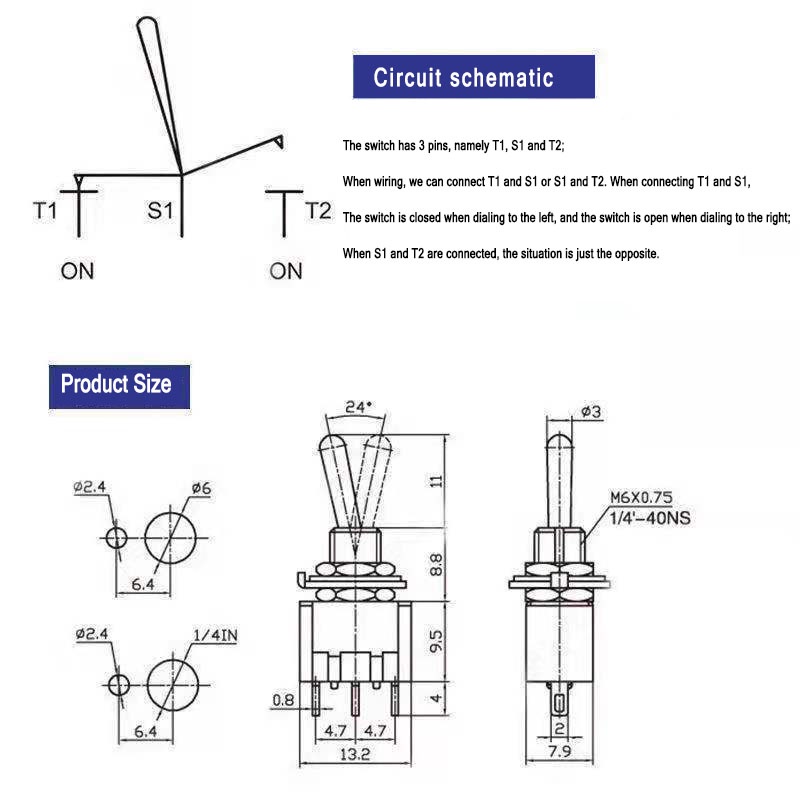 T1
S1
T2
ON
ON

Circuit schematic

The switch has 3 pins, namely T1, S1 and T2;

When wiring, we can connect T1 and S1 or S1 and T2. When connecting T1 and S1,

The switch is closed when dialing to the left, and the switch is open when dialing to the right;

When S1 and T2 are connected, the situation is just the opposite.

Product Size

ø2.4
ø6
6.4
ø2.4
1/4IN
6.4

24°
11
8.8
9.5
4
0.8
4.7
4.7
13.2

ø3
M6X0.75
1/4'-40NS
2
7.9