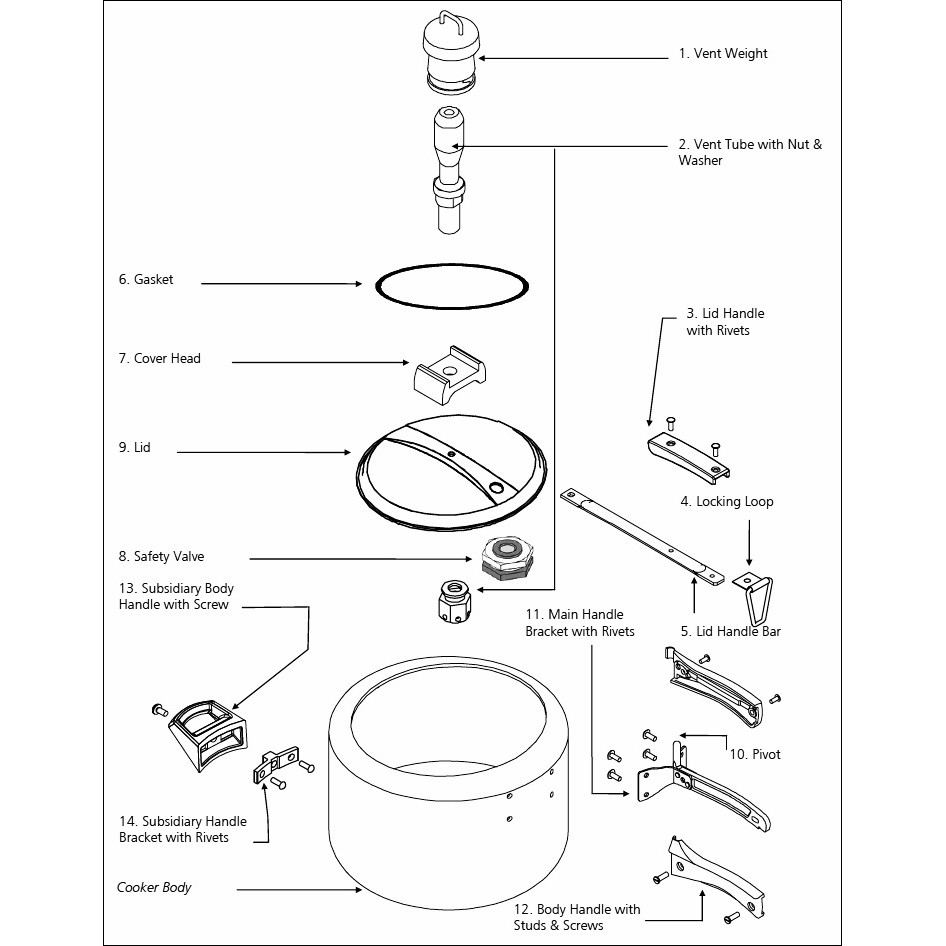 1. Vent Weight

2. Vent Tube with Nut & Washer

6. Gasket

3. Lid Handle with Rivets

7. Cover Head

9. Lid

4. Locking Loop

8. Safety Valve

13. Subsidiary Body Handle with Screw

11. Main Handle Bracket with Rivets

5. Lid Handle Bar

10. Pivot

14. Subsidiary Handle Bracket with Rivets

Cooker Body

12. Body Handle with Studs & Screws