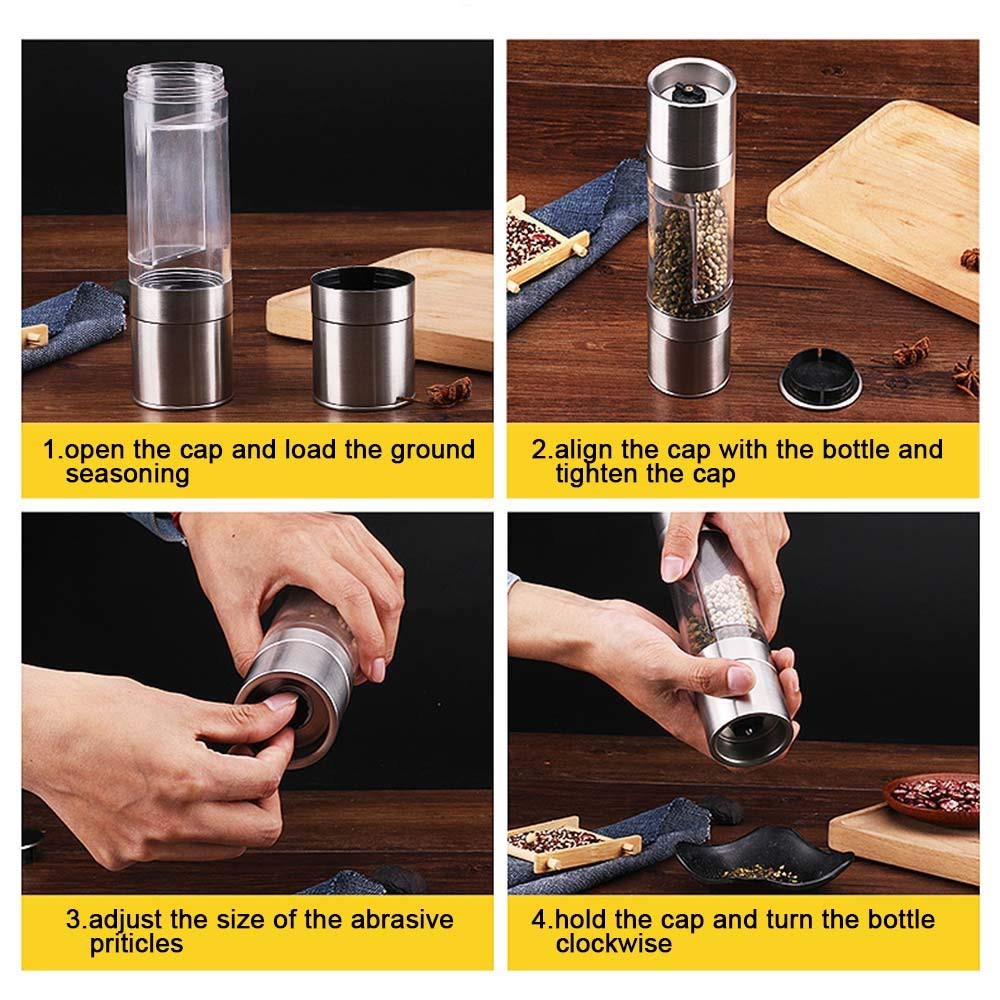 1.open the cap and load the ground seasoning

2.align the cap with the bottle and tighten the cap

3.adjust the size of the abrasive priticles

4.hold the cap and turn the bottle clockwise