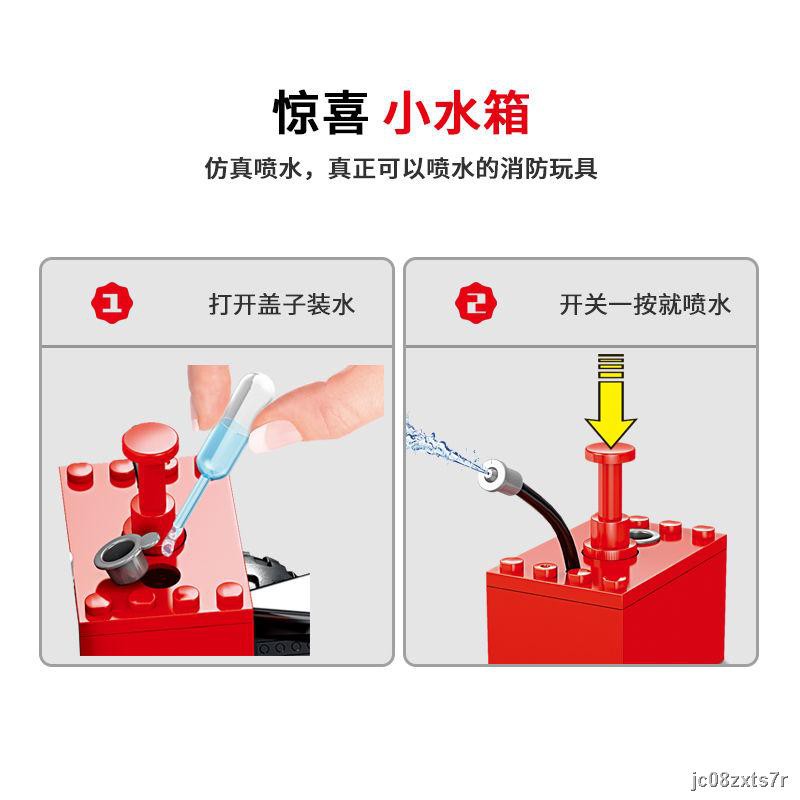 惊喜 小水箱

仿真喷水，真正可以喷水的消防玩具

1 打开盖子装水

2 开关一按就喷水

jc08zxts7r