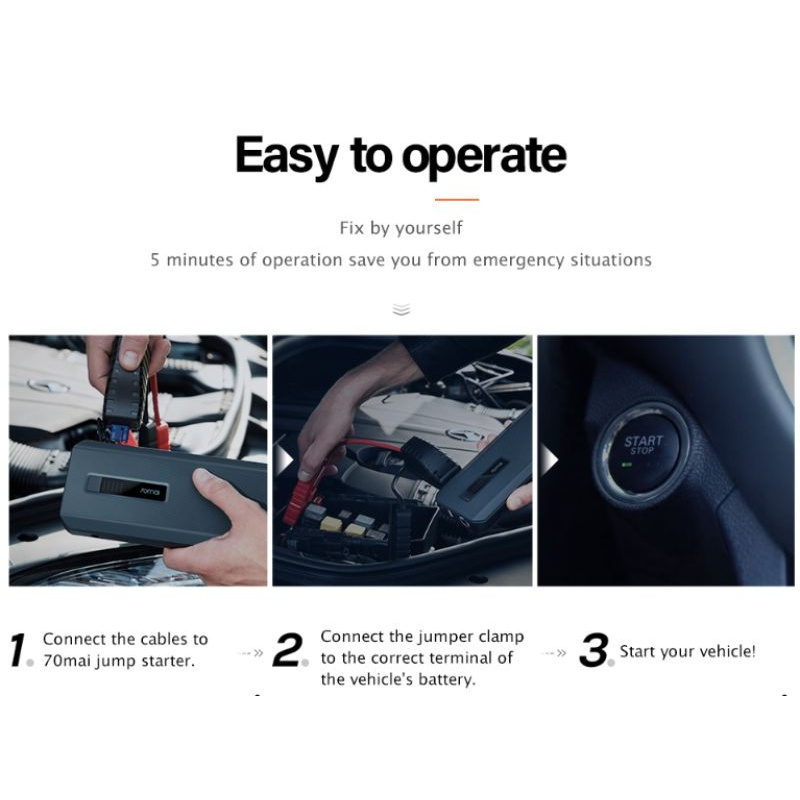 Easy to operate

Fix by yourself

5 minutes of operation save you from emergency situations

START
STOP

1. Connect the cables to 70mai jump starter.

2. Connect the jumper clamp to the correct terminal of the vehicle's battery.

3. Start your vehicle!