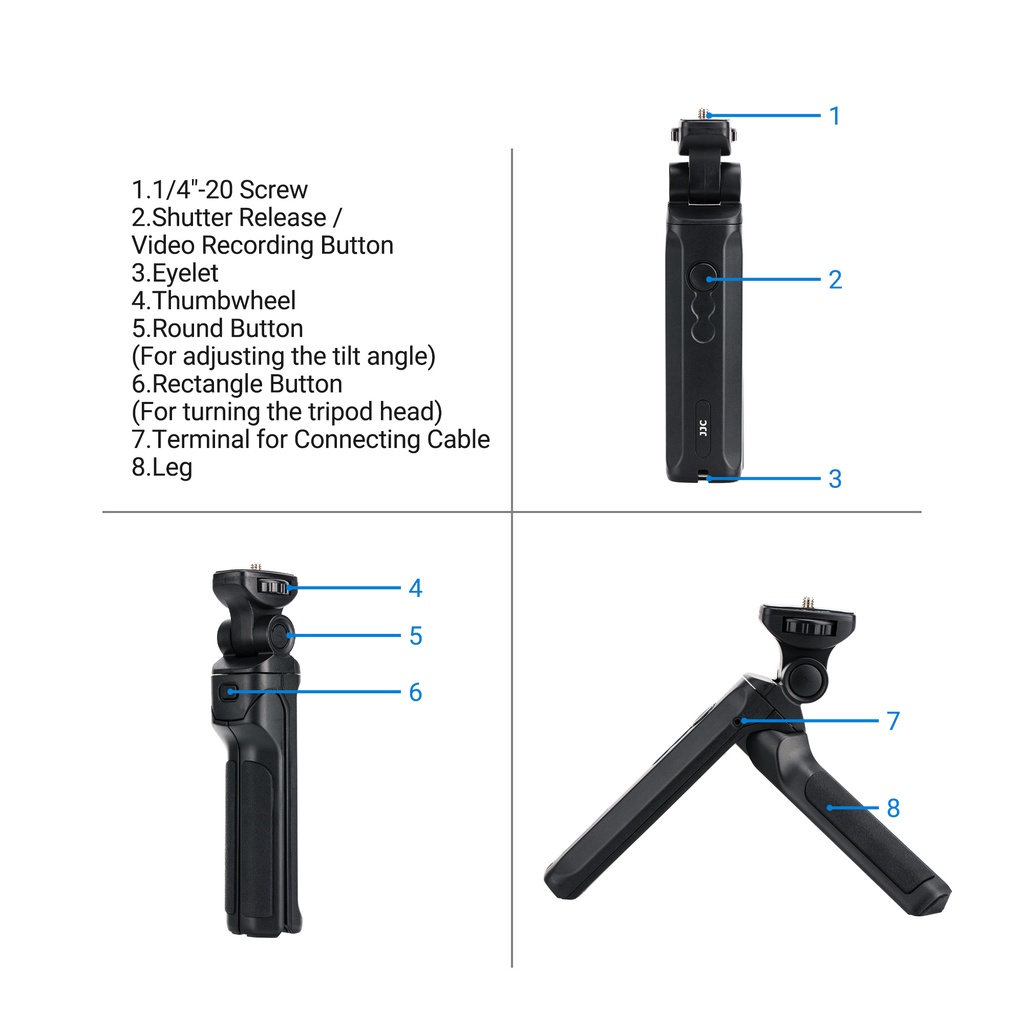 1.1/4"-20 Screw
2.Shutter Release /
Video Recording Button
3.Eyelet
4.Thumbwheel
5.Round Button
(For adjusting the tilt angle)
6.Rectangle Button
(For turning the tripod head)
7.Terminal for Connecting Cable
8.Leg

1

2

JJC

3

4

5

6

7

8