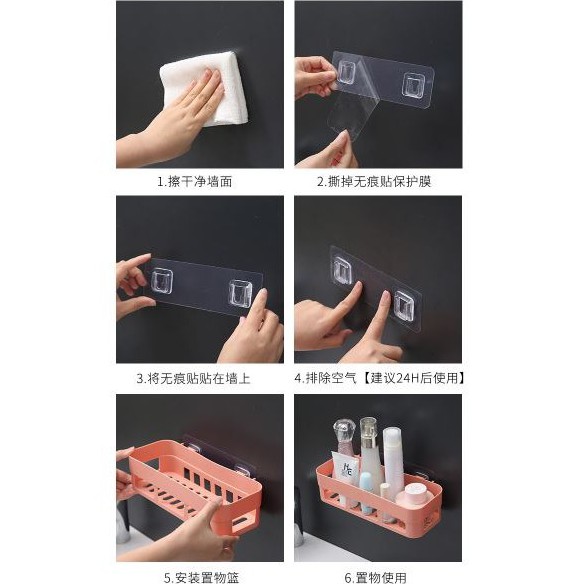 1.擦干净墙面

2.撕掉无痕贴保护膜

3.将无痕贴贴在墙上

4.排除空气【建议24H后使用】

5.安装置物篮

6.置物使用