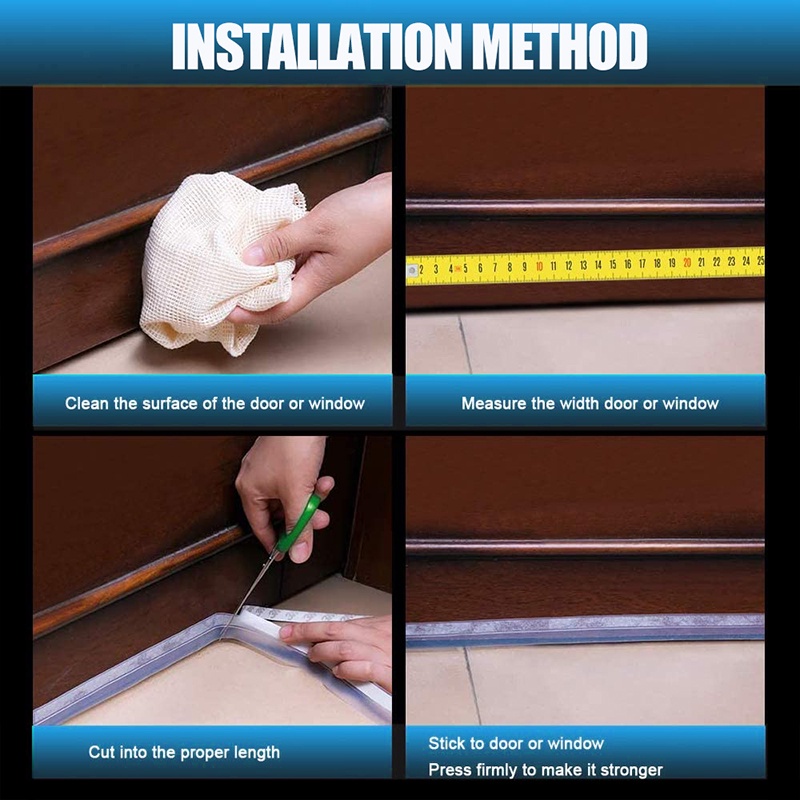 INSTALLATION METHOD

2 3 4 5 6 7 8 9 10 11 12 13 14 15 16 17 18 19 20 21 22 23 24 25

Clean the surface of the door or window

Measure the width door or window

Cut into the proper length

Stick to door or window
Press firmly to make it stronger