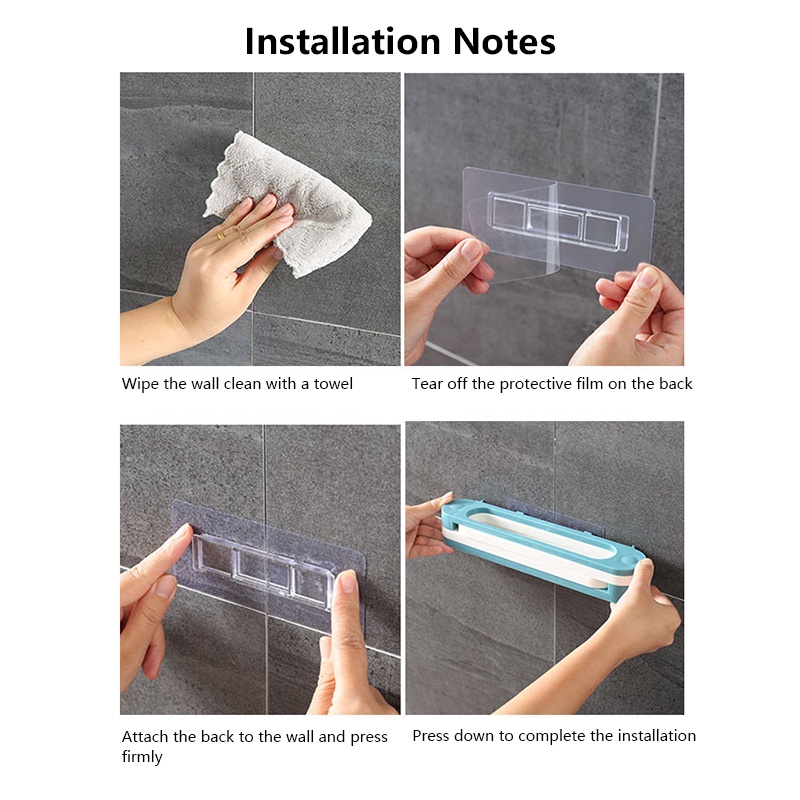 Installation Notes

Wipe the wall clean with a towel

Tear off the protective film on the back

Attach the back to the wall and press firmly

Press down to complete the installation