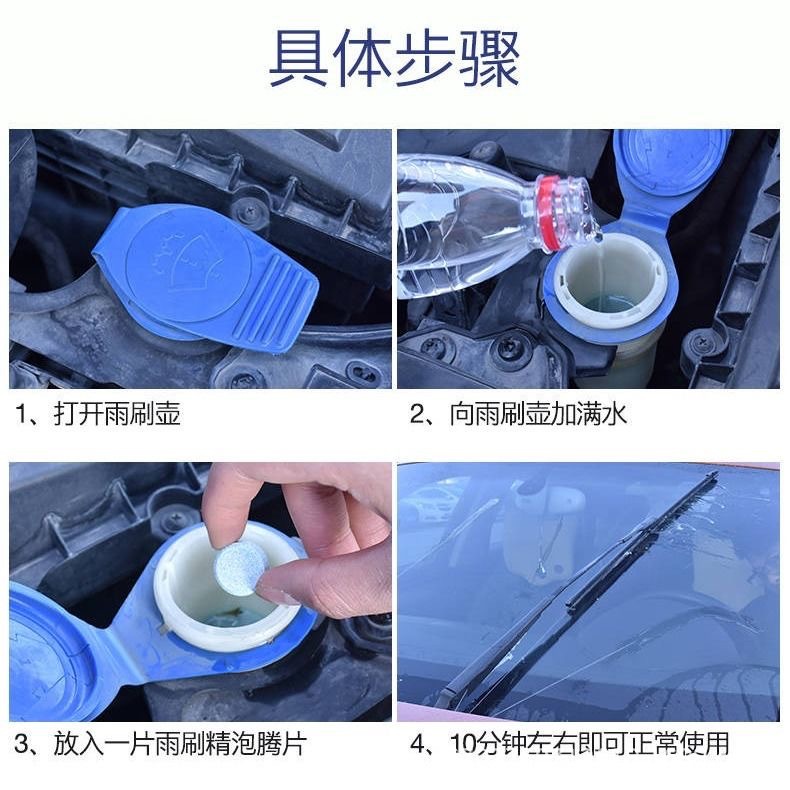 具体步骤

1、打开雨刷壶

2、向雨刷壶加满水

3、放入一片雨刷精泡腾片

4、10分钟左右即可正常使用