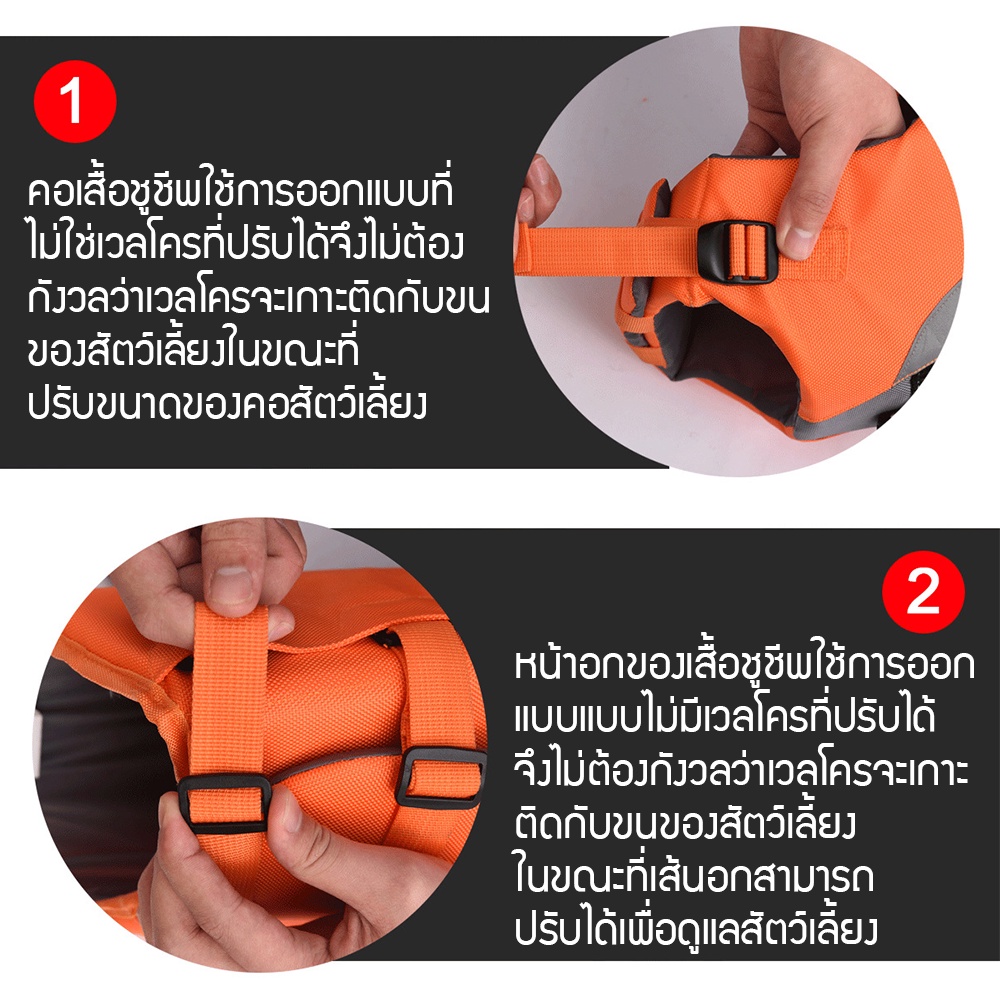 1

คอเสื้อชูชีพใช้การออกแบบที่ไม่ใช่เวลโครที่ปรับได้จึงไม่ต้องกังวลว่าเวลโครจะเกาะติดกับขนของสัตว์เลี้ยงในขณะที่ปรับขนาดของคอสัตว์เลี้ยง

2

หน้าอกของเสื้อชูชีพใช้การออกแบบแบบไม่มีเวลโครที่ปรับได้จึงไม่ต้องกังวลว่าเวลโครจะเกาะติดกับขนของสัตว์เลี้ยงในขณะที่เส้นอกสามารถปรับได้เพื่อดูแลสัตว์เลี้ยง