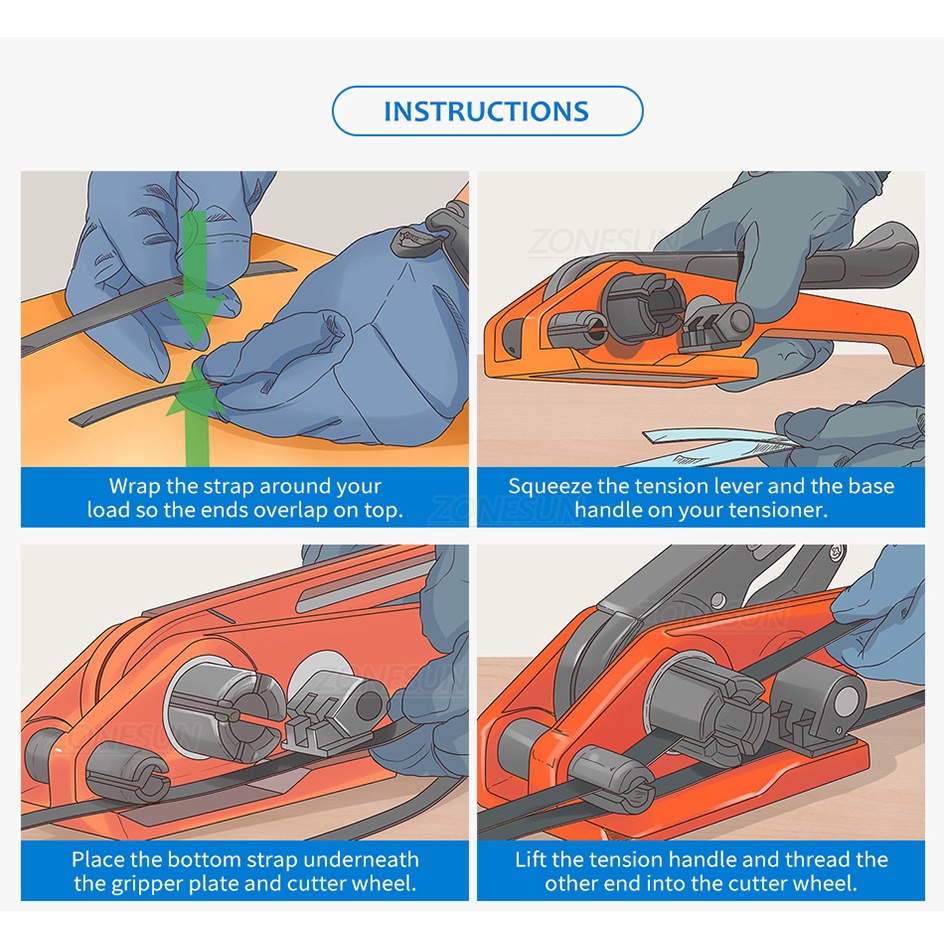 INSTRUCTIONS

Wrap the strap around your load so the ends overlap on top.

Squeeze the tension lever and the base handle on your tensioner.

Place the bottom strap underneath the gripper plate and cutter wheel.

Lift the tension handle and thread the other end into the cutter wheel.

ZONESUN