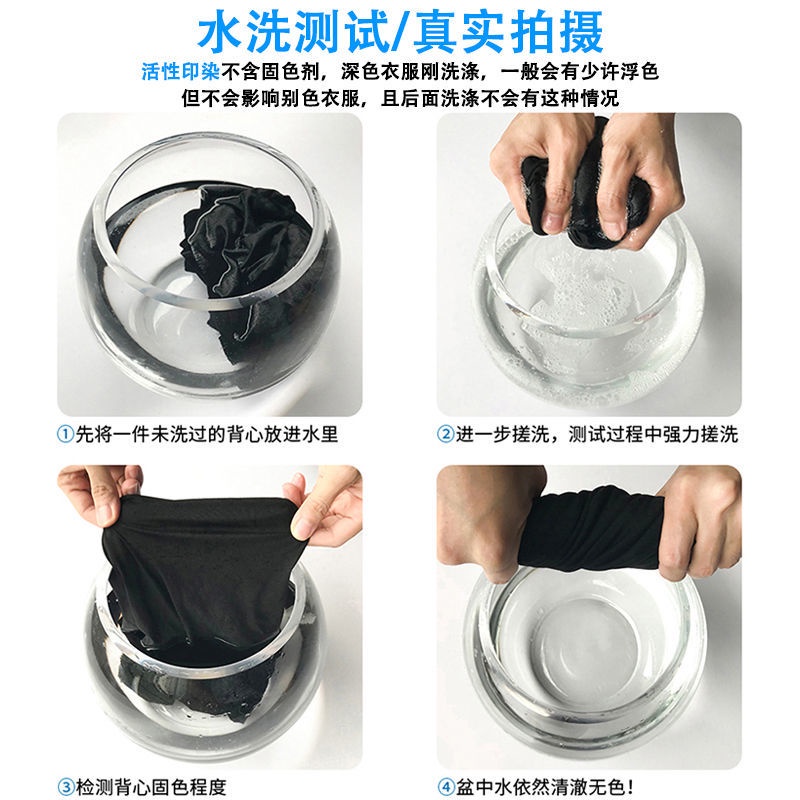 水洗测试/真实拍摄

活性印染不含固色剂，深色衣服刚洗涤，一般会有少许浮色
但不会影响别色衣服，且后面洗涤不会有这种情况

①先将一件未洗过的背心放进水里

②进一步搓洗，测试过程中强力搓洗

③检测背心固色程度

④盆中水依然清澈无色！