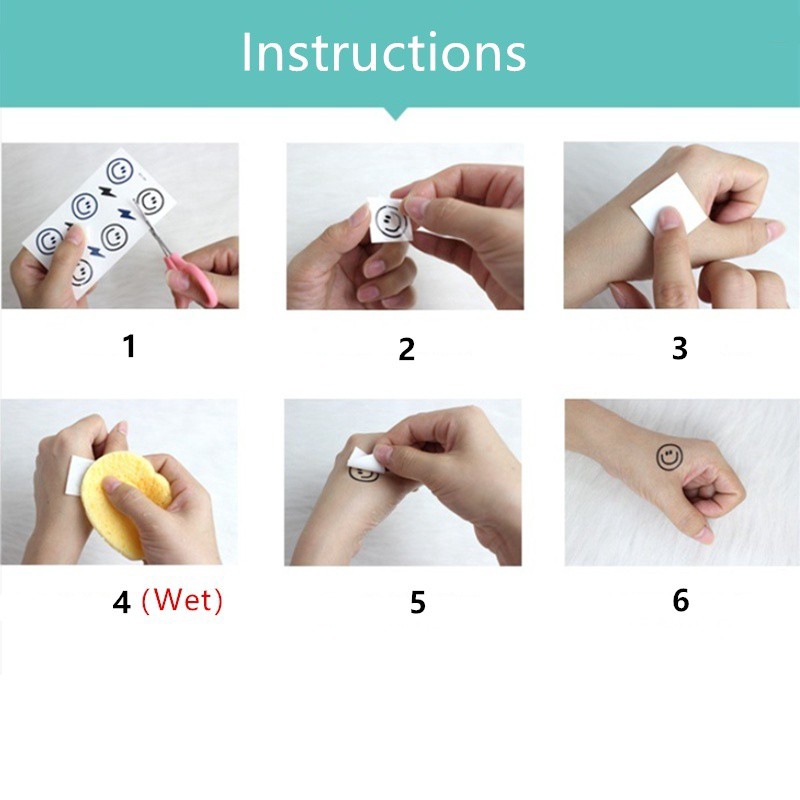 Instructions

1

2

3

4 (Wet)

5

6