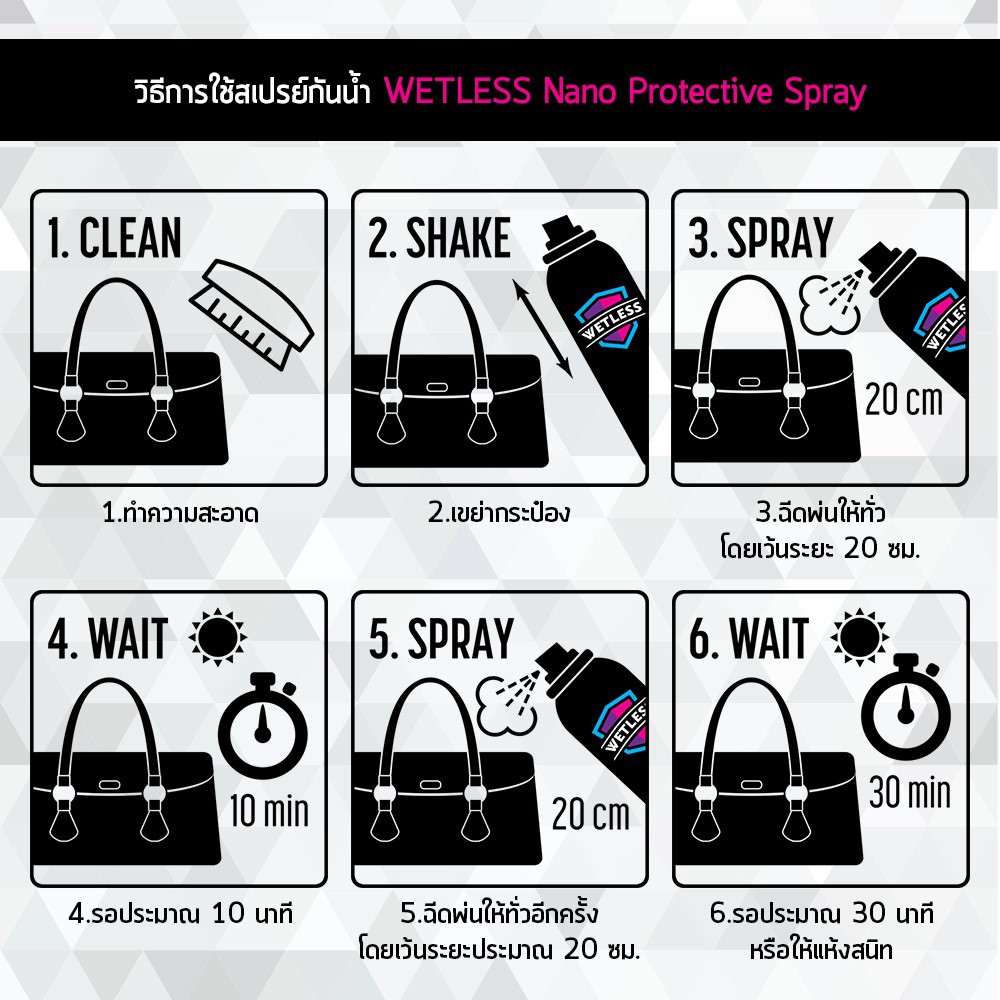 วิธีการใช้สเปรย์กันน้ำ WETLESS Nano Protective Spray

1. CLEAN

1.ทำความสะอาด

2. SHAKE

WETLESS

2.เขย่ากระป๋อง

3. SPRAY

WETLESS

20 cm

3.ฉีดพ่นให้ทั่ว โดยเว้นระยะ 20 ซม.

4. WAIT

10 min

4.รอประมาณ 10 นาที

5. SPRAY

WETLESS

20 cm

5.ฉีดพ่นให้ทั่วอีกครั้ง โดยเว้นระยะประมาณ 20 ซม.

6. WAIT

30 min

6.รอประมาณ 30 นาที หรือให้แห้งสนิท