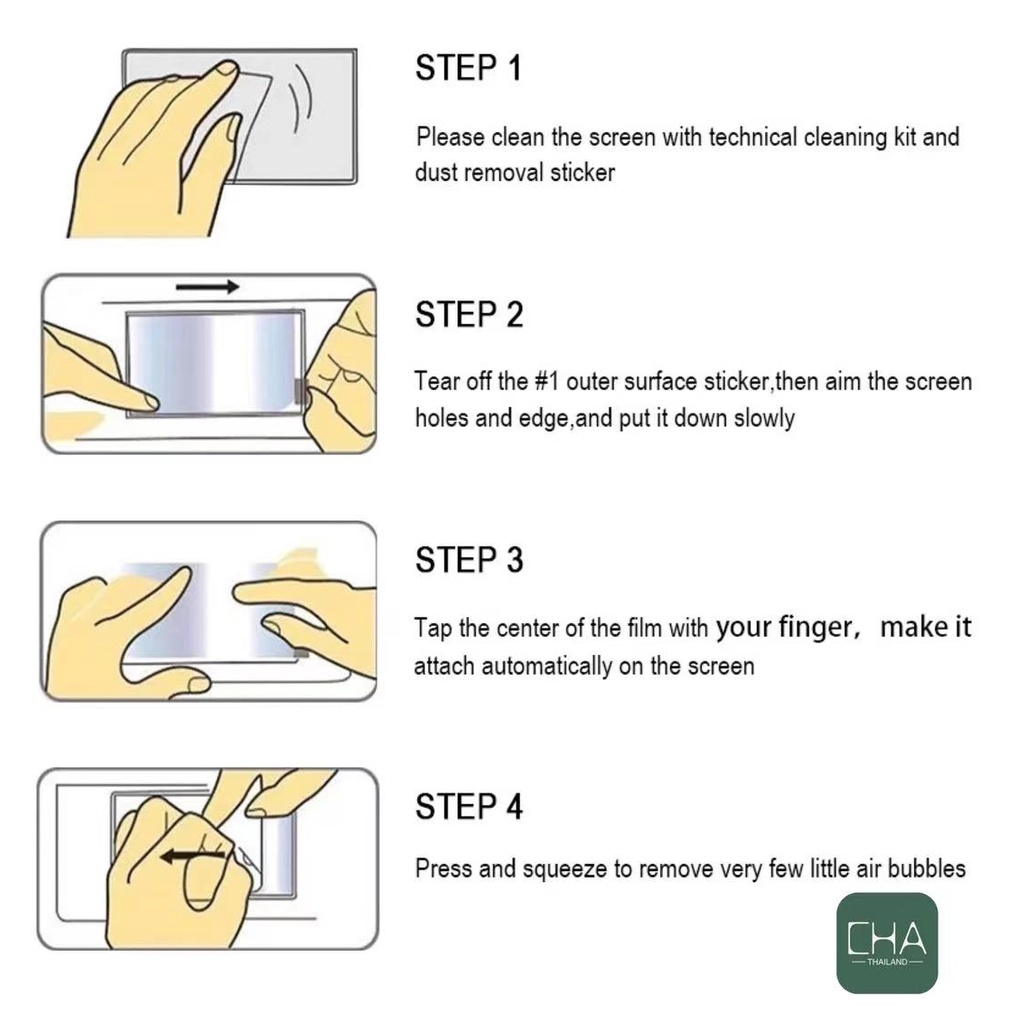 STEP 1

Please clean the screen with technical cleaning kit and dust removal sticker

STEP 2

Tear off the #1 outer surface sticker,then aim the screen holes and edge,and put it down slowly

STEP 3

Tap the center of the film with your finger, make it attach automatically on the screen

STEP 4

Press and squeeze to remove very few little air bubbles

CHA
THAILAND