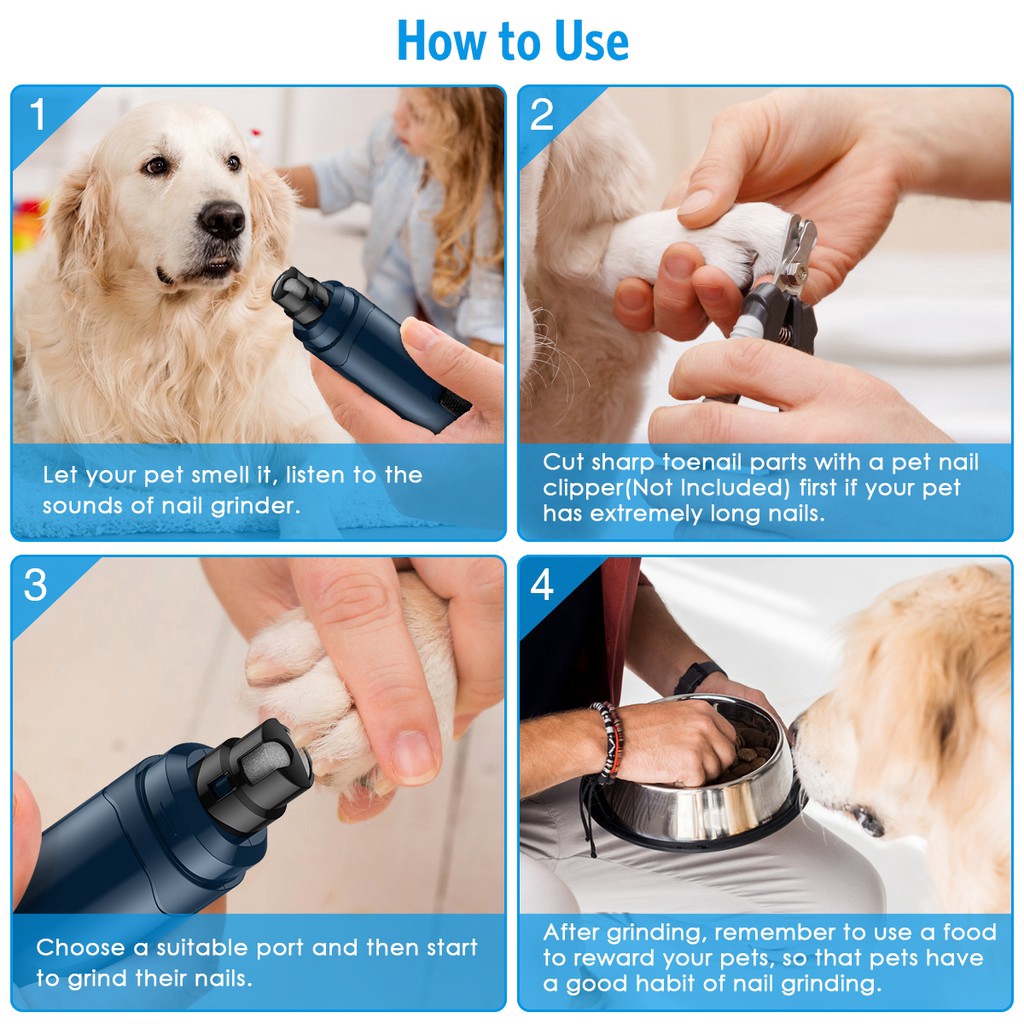 How to Use

1

Let your pet smell it, listen to the sounds of nail grinder.

2

Cut sharp toenail parts with a pet nail clipper(Not Included) first if your pet has extremely long nails.

3

Choose a suitable port and then start to grind their nails.

4

After grinding, remember to use a food to reward your pets, so that pets have a good habit of nail grinding.