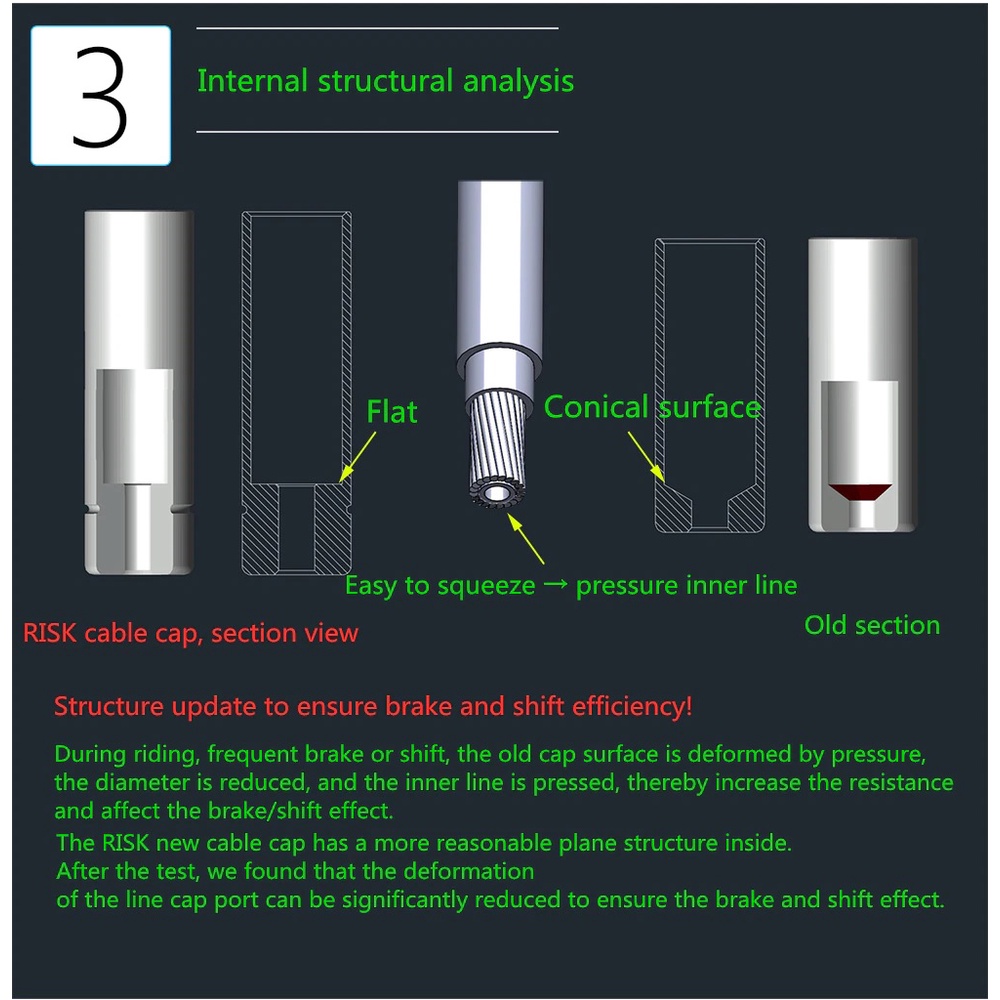 3

Internal structural analysis

Flat

Conical surface

Easy to squeeze → pressure inner line

RISK cable cap, section view

Old section

Structure update to ensure brake and shift efficiency!

During riding, frequent brake or shift, the old cap surface is deformed by pressure, the diameter is reduced, and the inner line is pressed, thereby increase the resistance and affect the brake/shift effect.

The RISK new cable cap has a more reasonable plane structure inside.
After the test, we found that the deformation
of the line cap port can be significantly reduced to ensure the brake and shift effect.