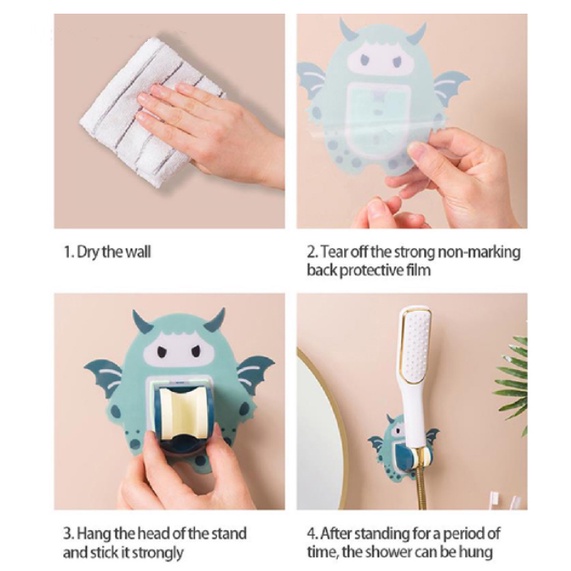 1. Dry the wall

2. Tear off the strong non-marking back protective film

3. Hang the head of the stand and stick it strongly

4. After standing for a period of time, the shower can be hung