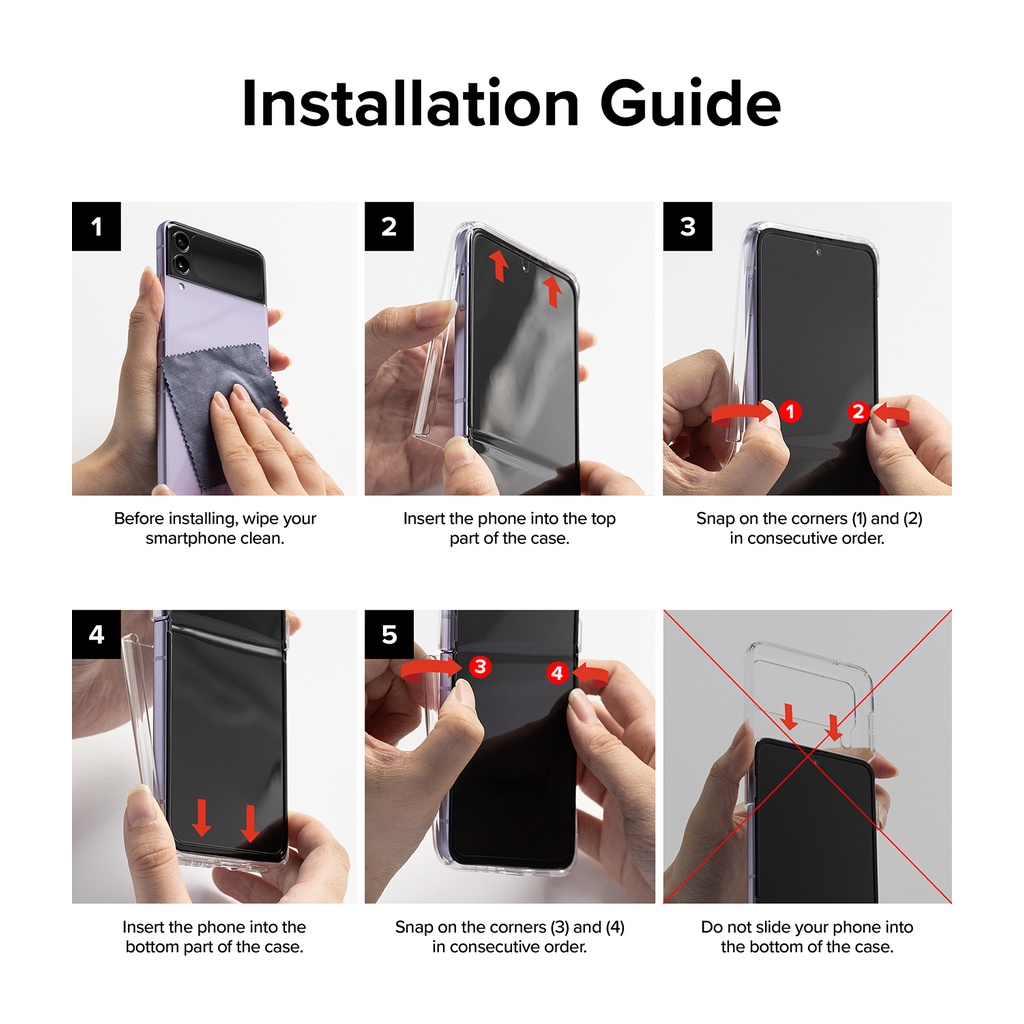 Installation Guide

1

Before installing, wipe your smartphone clean.

2

Insert the phone into the top part of the case.

3

1 2

Snap on the corners (1) and (2) in consecutive order.

4

Insert the phone into the bottom part of the case.

5

3 4

Snap on the corners (3) and (4) in consecutive order.

Do not slide your phone into the bottom of the case.