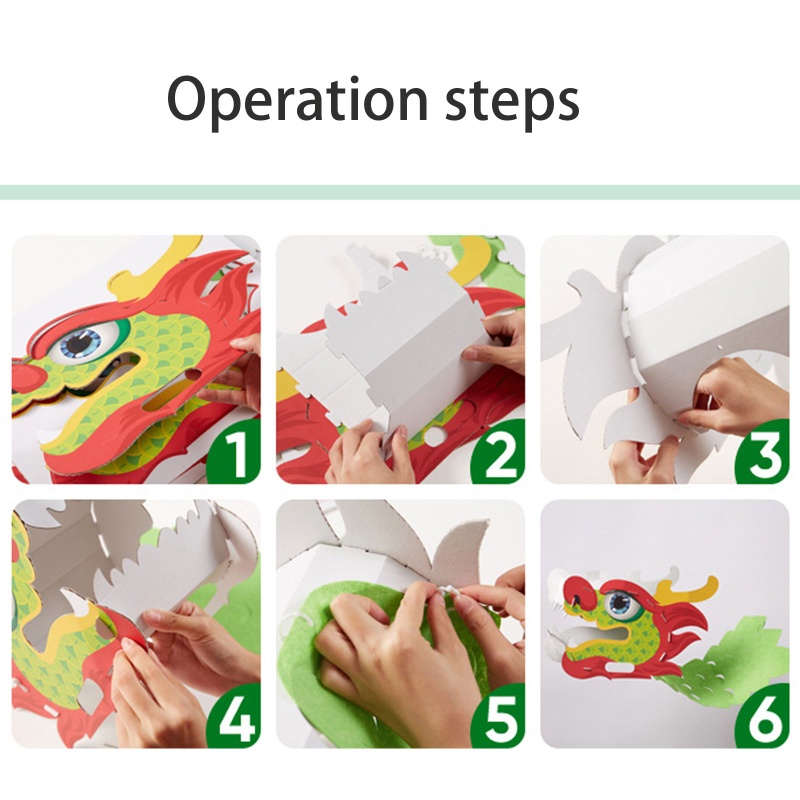 Operation steps

1

2

3

4

5

6