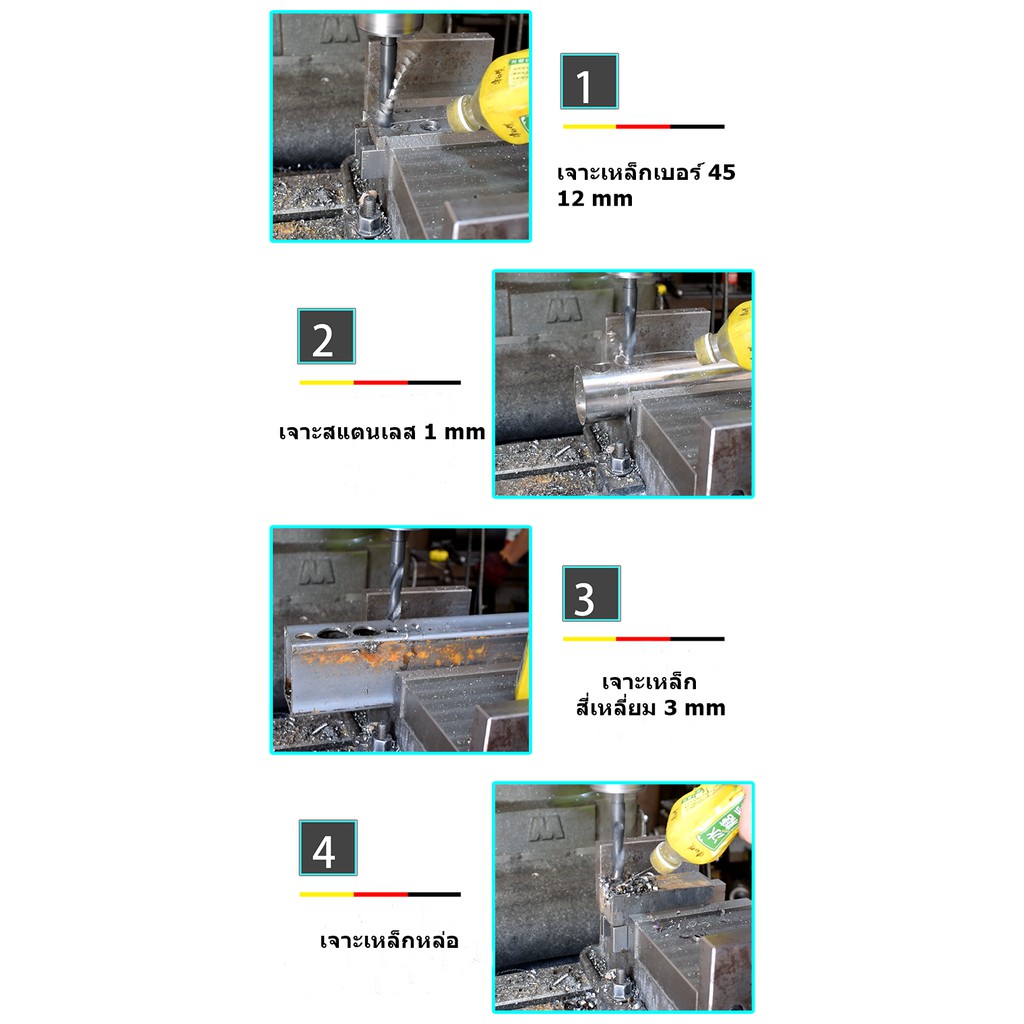 1

เจาะเหล็กเบอร์ 45
12 mm

2

เจาะสแตนเลส 1 mm

3

เจาะเหล็ก
สี่เหลี่ยม 3 mm

4

เจาะเหล็กหล่อ