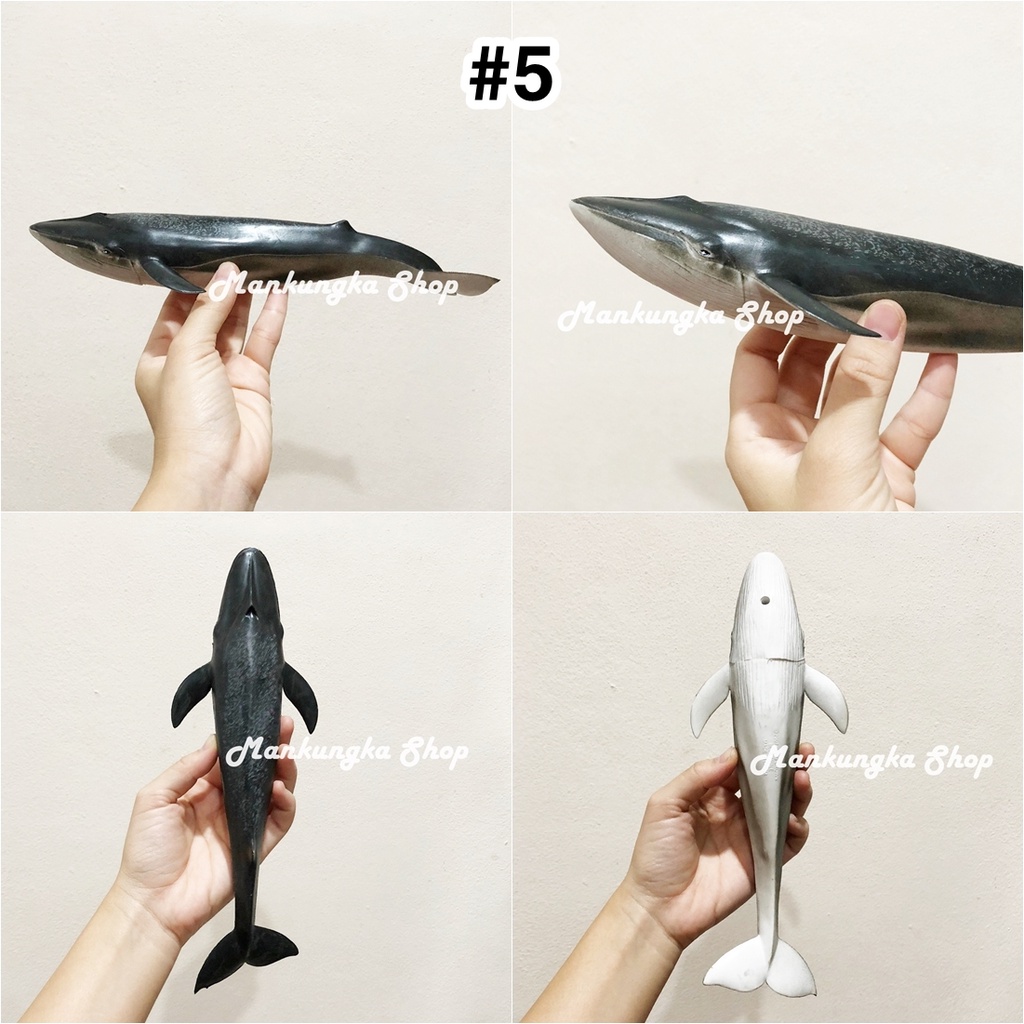 #5

Mankungka Shop

Mankungka Shop

Mankungka Shop

Mankungka Shop