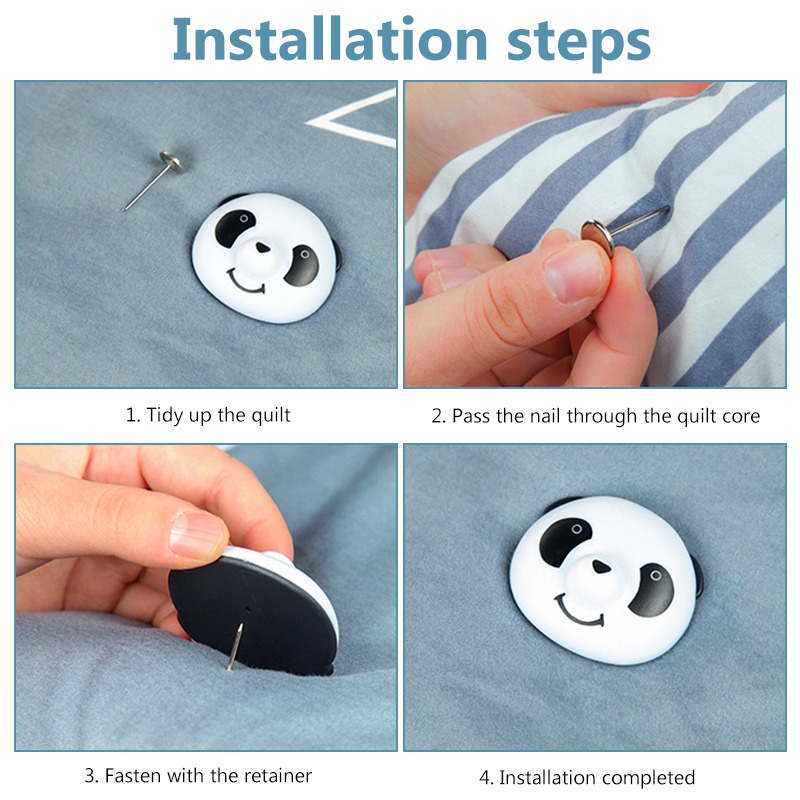 Installation steps

1. Tidy up the quilt

2. Pass the nail through the quilt core

3. Fasten with the retainer

4. Installation completed