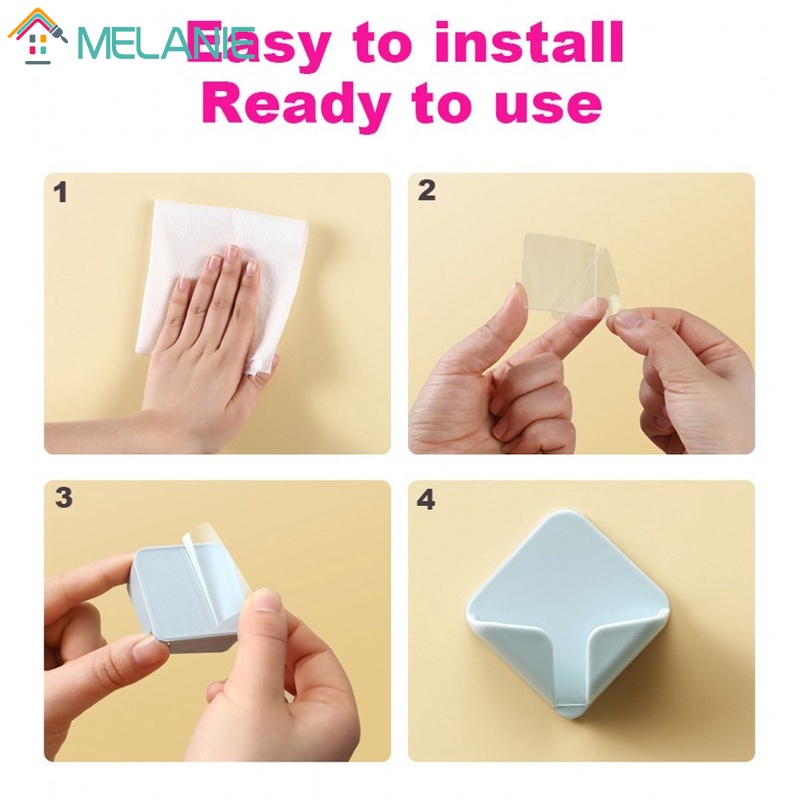 MELANIE
Easy to install
Ready to use

1

2

3

4