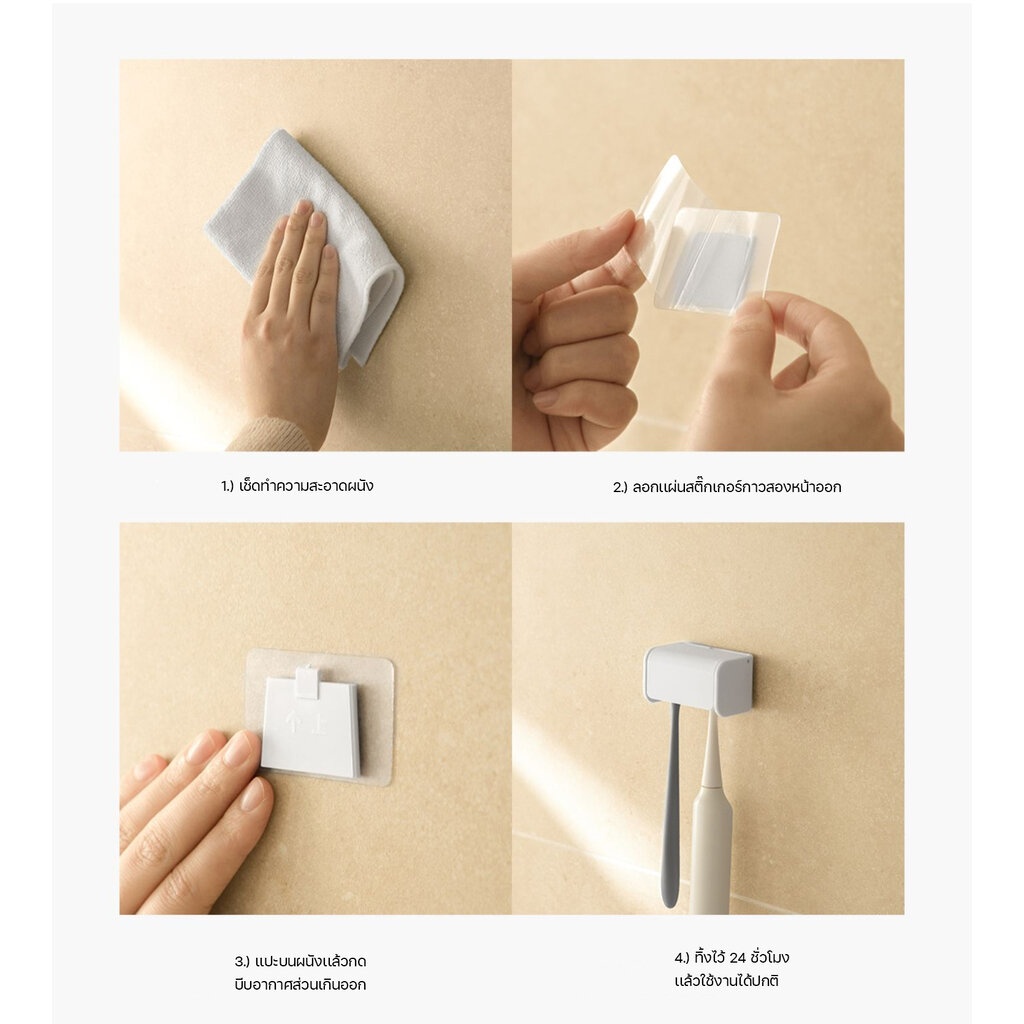 1.) เช็ดทำความสะอาดผนัง

2.) ลอกแผ่นสติ๊กเกอร์กาวสองหน้าออก

3.) แปะบนผนังแล้วกด
บีบอากาศส่วนเกินออก

4.) ทิ้งไว้ 24 ชั่วโมง
แล้วใช้งานได้ปกติ