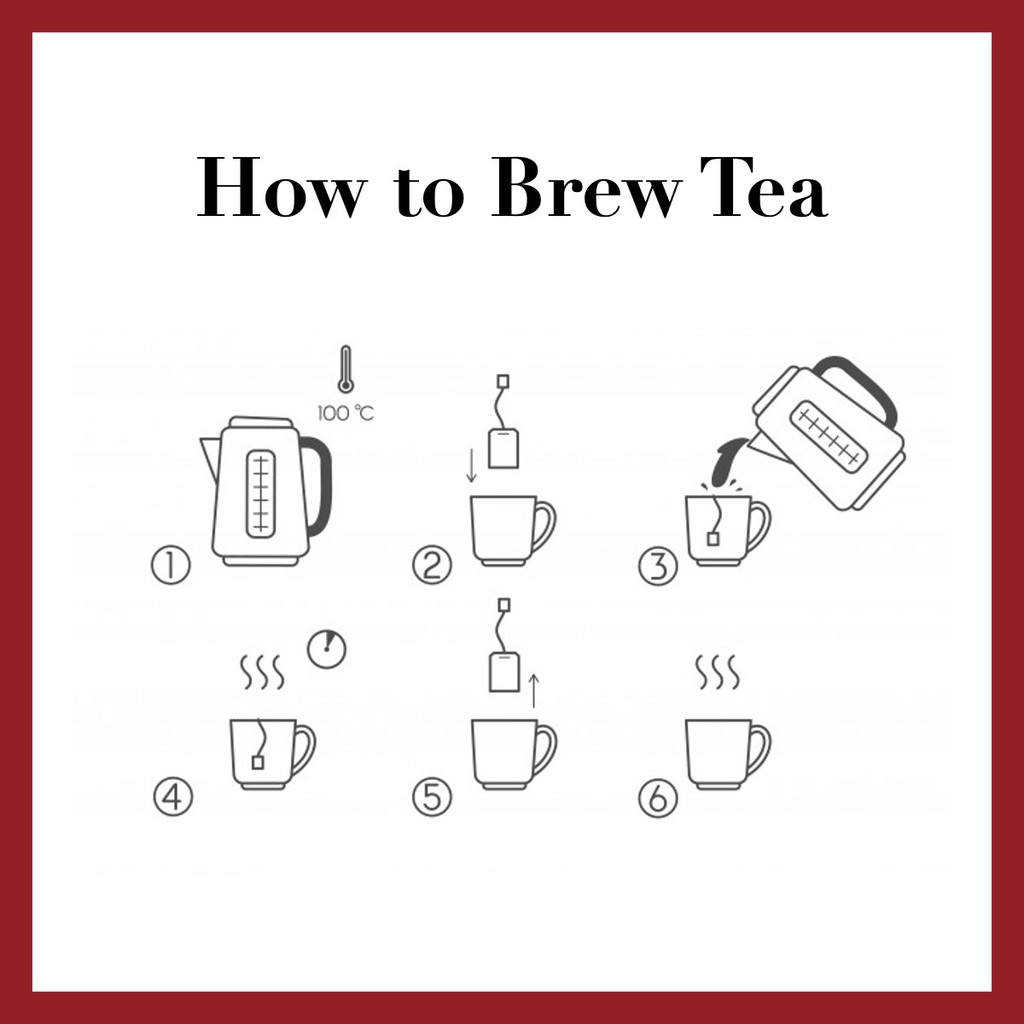 How to Brew Tea

100 ℃

①

②

③

④

⑤

⑥