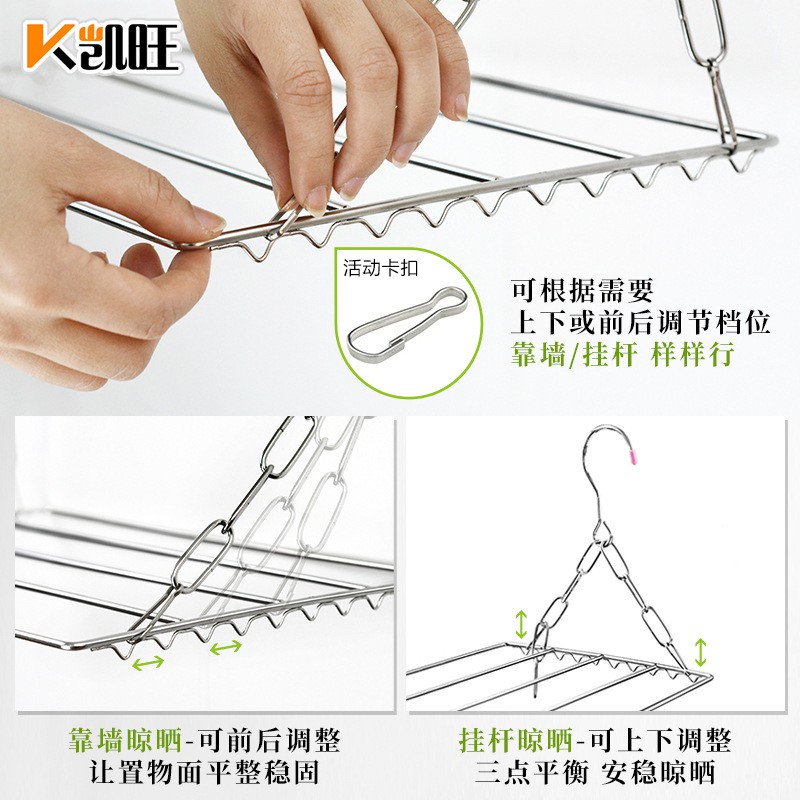 K凯旺

活动卡扣

可根据需要
上下或前后调节档位
靠墙/挂杆 样样行

靠墙晾晒-可前后调整
让置物面平整稳固

挂杆晾晒-可上下调整
三点平衡 安稳晾晒