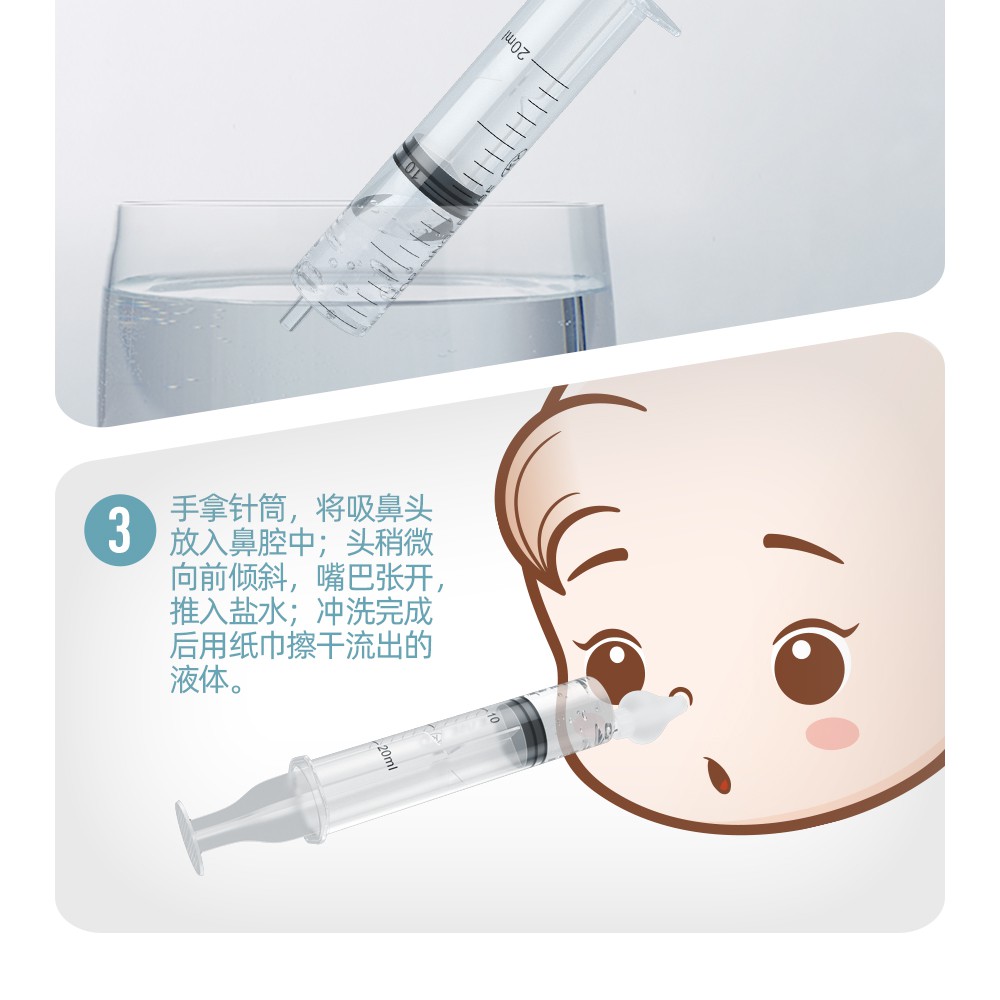 20ml
10

3 手拿针筒，将吸鼻头放入鼻腔中；头稍微向前倾斜，嘴巴张开，推入盐水；冲洗完成后用纸巾擦干流出的液体。

10
20ml