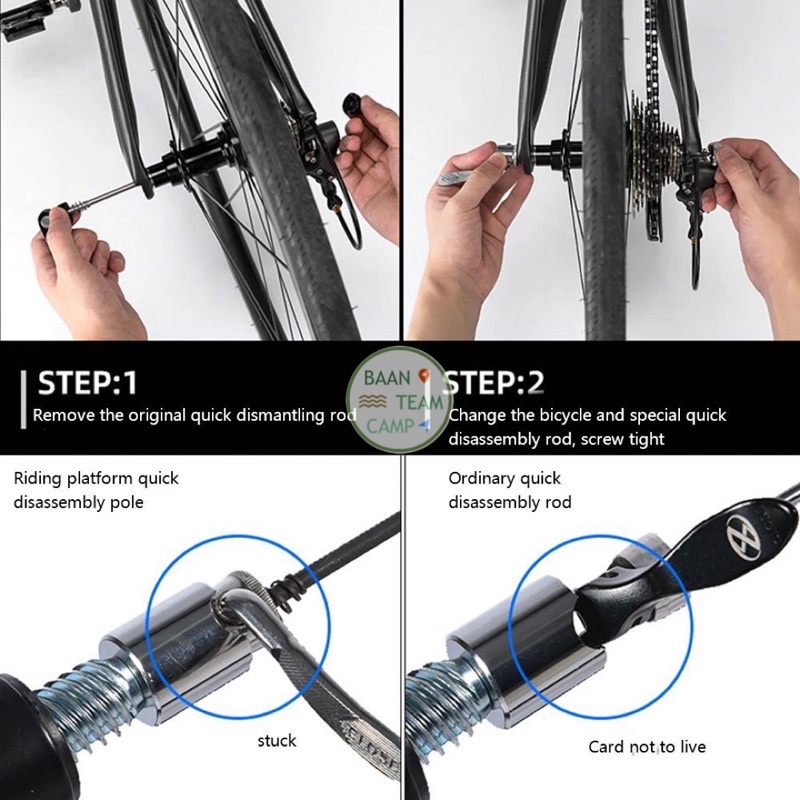 STEP:1

Remove the original quick dismantling rod

STEP:2

Change the bicycle and special quick disassembly rod, screw tight

Riding platform quick disassembly pole

stuck

Ordinary quick disassembly rod

Card not to live

BAAN TEAM CAMP