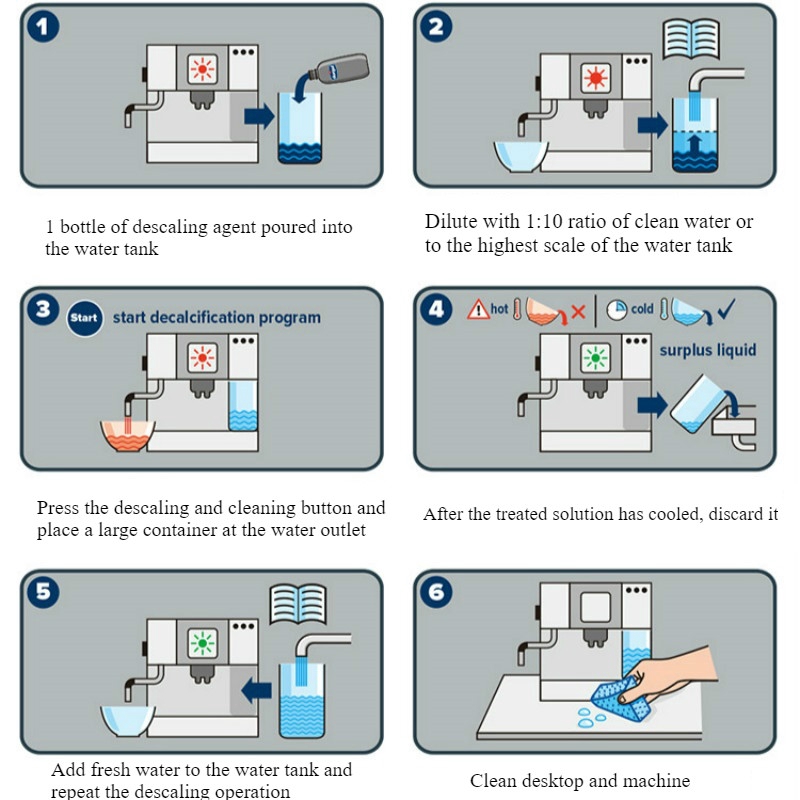 1

1 bottle of descaling agent poured into the water tank

2

Dilute with 1:10 ratio of clean water or to the highest scale of the water tank

3

Start start decalcification program

Press the descaling and cleaning button and place a large container at the water outlet

4

hot

cold

surplus liquid

After the treated solution has cooled, discard it

5

Add fresh water to the water tank and repeat the descaling operation

6

Clean desktop and machine