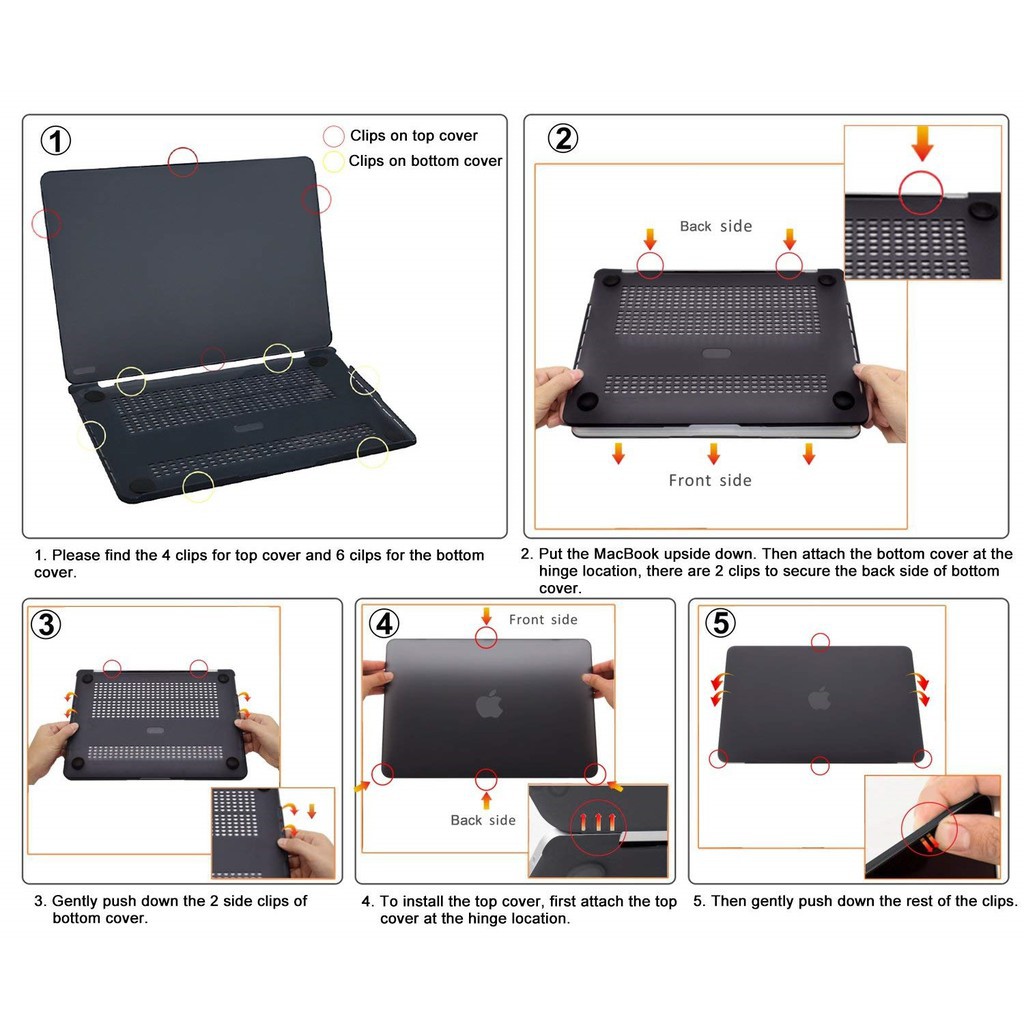 1

Clips on top cover

Clips on bottom cover

1. Please find the 4 clips for top cover and 6 cilps for the bottom cover.

2

Back side

Front side

2. Put the MacBook upside down. Then attach the bottom cover at the hinge location, there are 2 clips to secure the back side of bottom cover.

3

3. Gently push down the 2 side clips of bottom cover.

4

Front side

Back side

4. To install the top cover, first attach the top cover at the hinge location.

5

5. Then gently push down the rest of the clips.