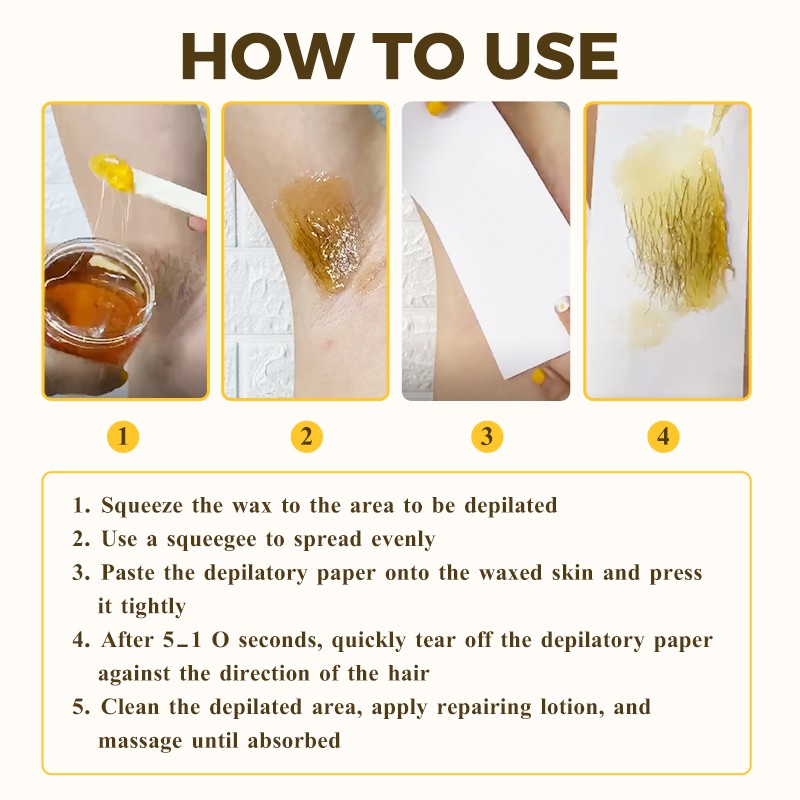 HOW TO USE

1

2

3

4

1. Squeeze the wax to the area to be depilated
2. Use a squeegee to spread evenly
3. Paste the depilatory paper onto the waxed skin and press it tightly
4. After 5_1 O seconds, quickly tear off the depilatory paper against the direction of the hair
5. Clean the depilated area, apply repairing lotion, and massage until absorbed