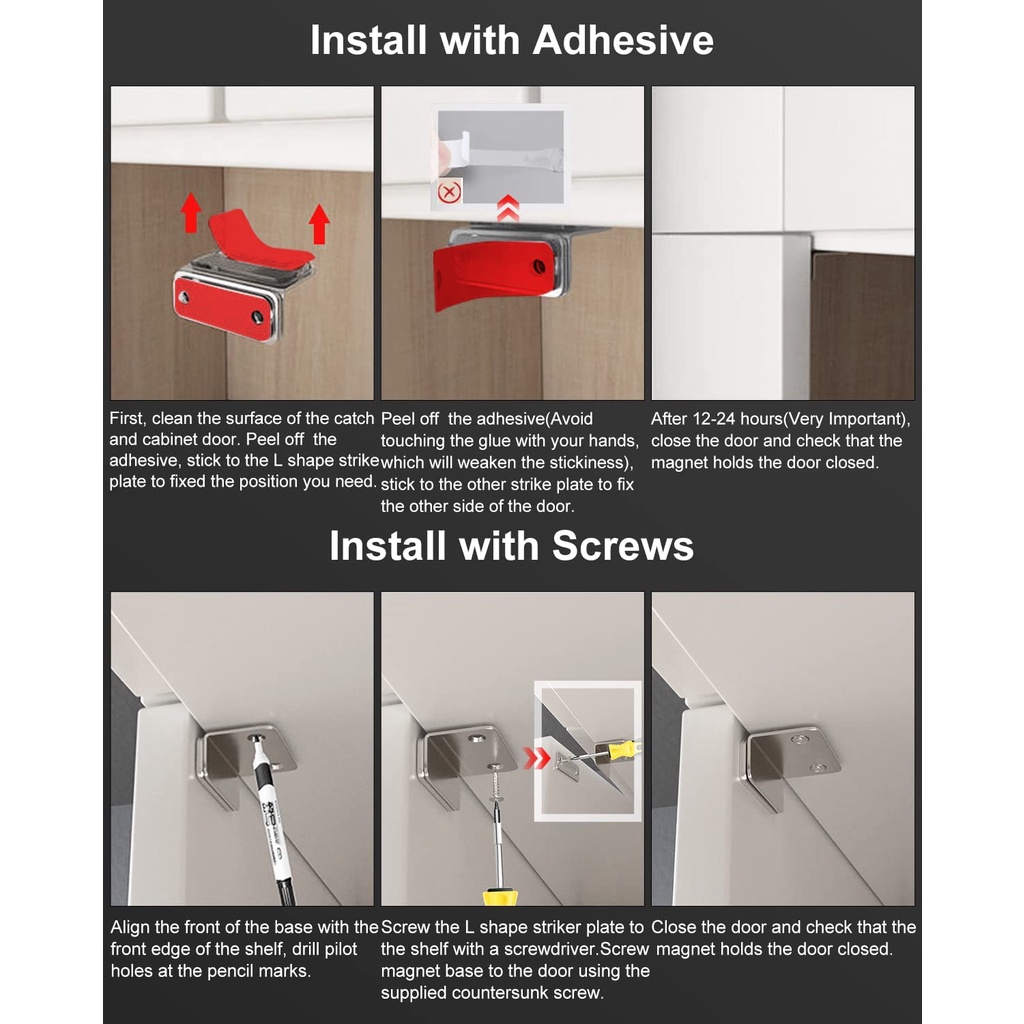 Install with Adhesive

First, clean the surface of the catch and cabinet door. Peel off the adhesive, stick to the L shape strike plate to fixed the position you need.

Peel off the adhesive(Avoid touching the glue with your hands, which will weaken the stickiness), stick to the other strike plate to fix the other side of the door.

After 12-24 hours(Very Important), close the door and check that the magnet holds the door closed.

Install with Screws

Align the front of the base with the front edge of the shelf, drill pilot holes at the pencil marks.

Screw the L shape striker plate to the shelf with a screwdriver.Screw magnet base to the door using the supplied countersunk screw.

Close the door and check that the magnet holds the door closed.