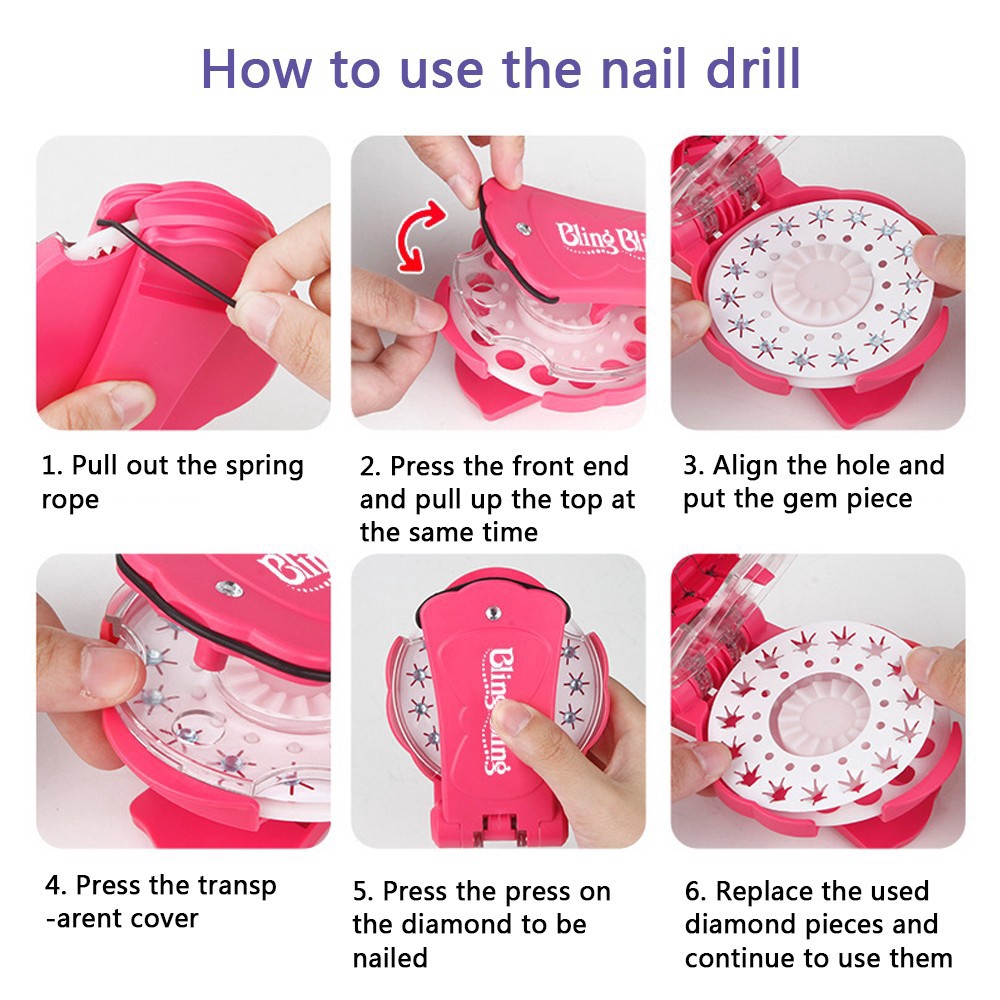 How to use the nail drill

Bling Bli

1. Pull out the spring rope

2. Press the front end and pull up the top at the same time

3. Align the hole and put the gem piece

Blin

Bling Bling

4. Press the transp -arent cover

5. Press the press on the diamond to be nailed

6. Replace the used diamond pieces and continue to use them