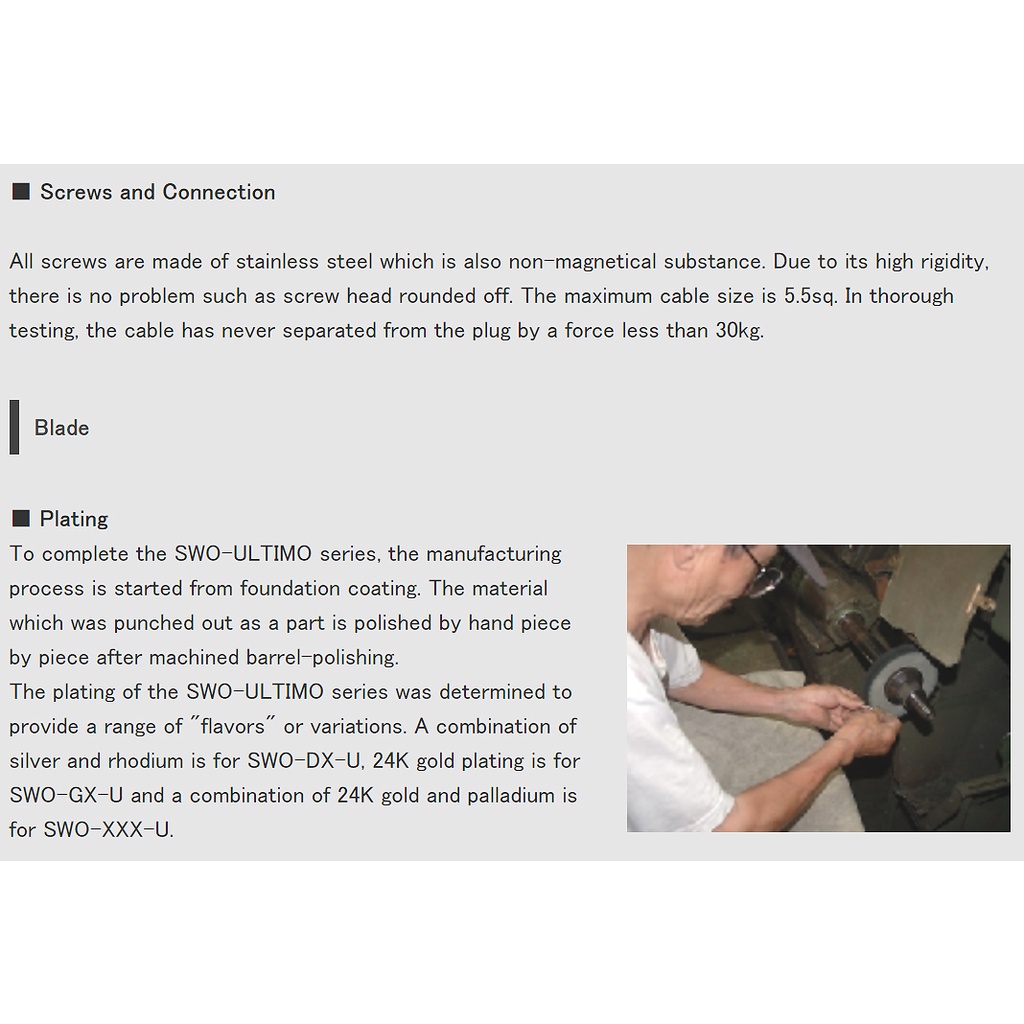 ■ Screws and Connection

All screws are made of stainless steel which is also non-magnetical substance. Due to its high rigidity, there is no problem such as screw head rounded off. The maximum cable size is 5.5sq. In thorough testing, the cable has never separated from the plug by a force less than 30kg.

Blade

■ Plating
To complete the SWO-ULTIMO series, the manufacturing process is started from foundation coating. The material which was punched out as a part is polished by hand piece by piece after machined barrel-polishing.
The plating of the SWO-ULTIMO series was determined to provide a range of "flavors" or variations. A combination of silver and rhodium is for SWO-DX-U, 24K gold plating is for SWO-GX-U and a combination of 24K gold and palladium is for SWO-XXX-U.