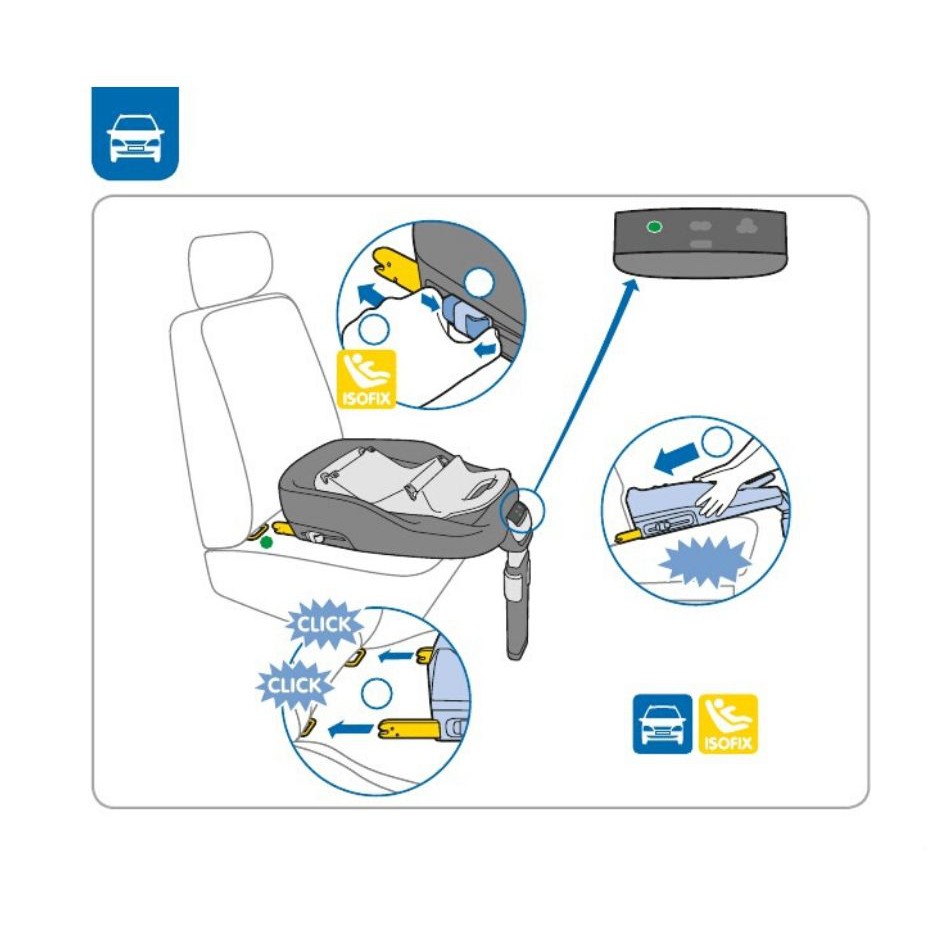 ISOFIX

CLICK

CLICK

ISOFIX