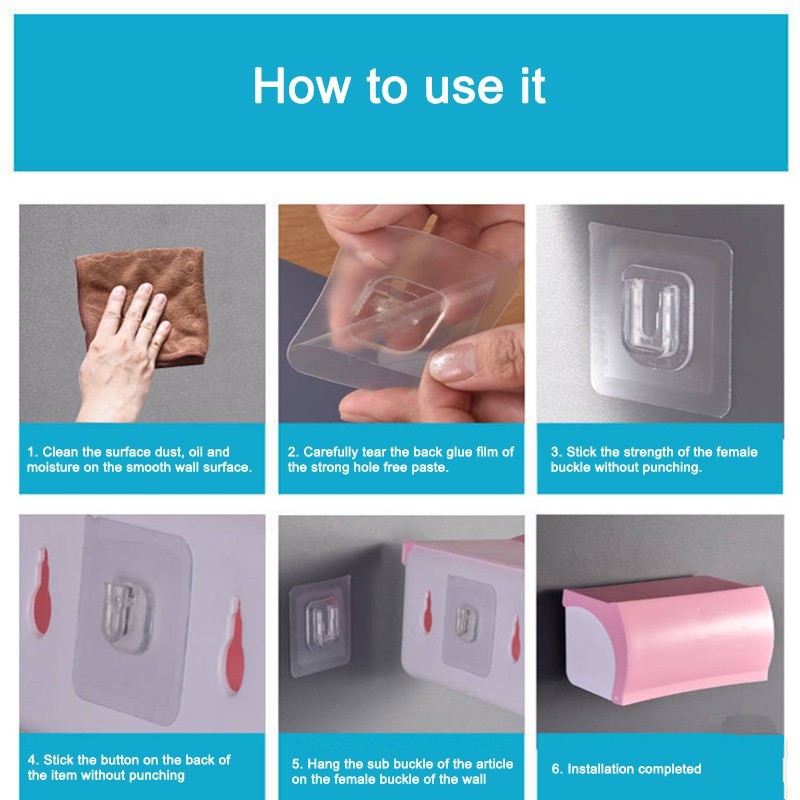 How to use it

1. Clean the surface dust, oil and moisture on the smooth wall surface.

2. Carefully tear the back glue film of the strong hole free paste.

3. Stick the strength of the female buckle without punching.

4. Stick the button on the back of the item without punching

5. Hang the sub buckle of the article on the female buckle of the wall

6. Installation completed