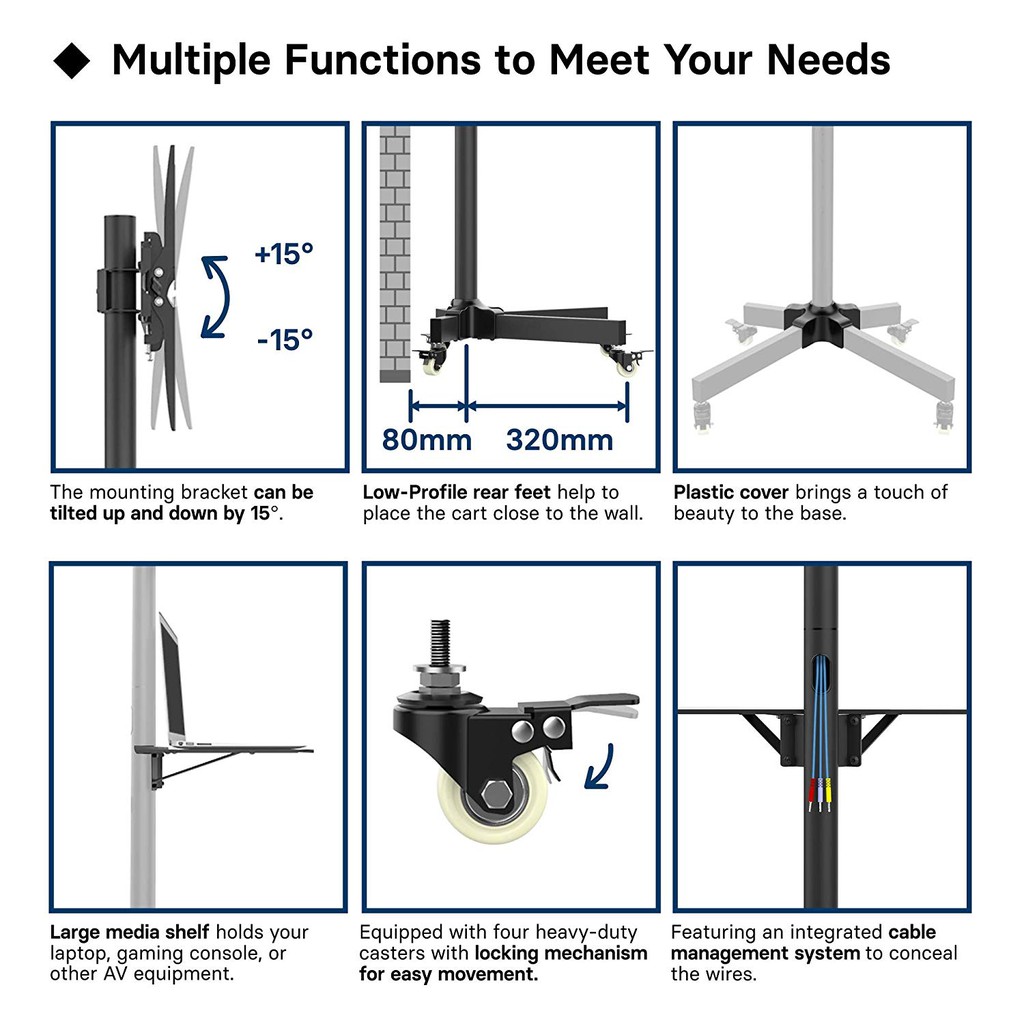 ◆ Multiple Functions to Meet Your Needs

+15°

-15°

The mounting bracket can be tilted up and down by 15°.

80mm 320mm

Low-Profile rear feet help to place the cart close to the wall.

Plastic cover brings a touch of beauty to the base.

Large media shelf holds your laptop, gaming console, or other AV equipment.

Equipped with four heavy-duty casters with locking mechanism for easy movement.

Featuring an integrated cable management system to conceal the wires.