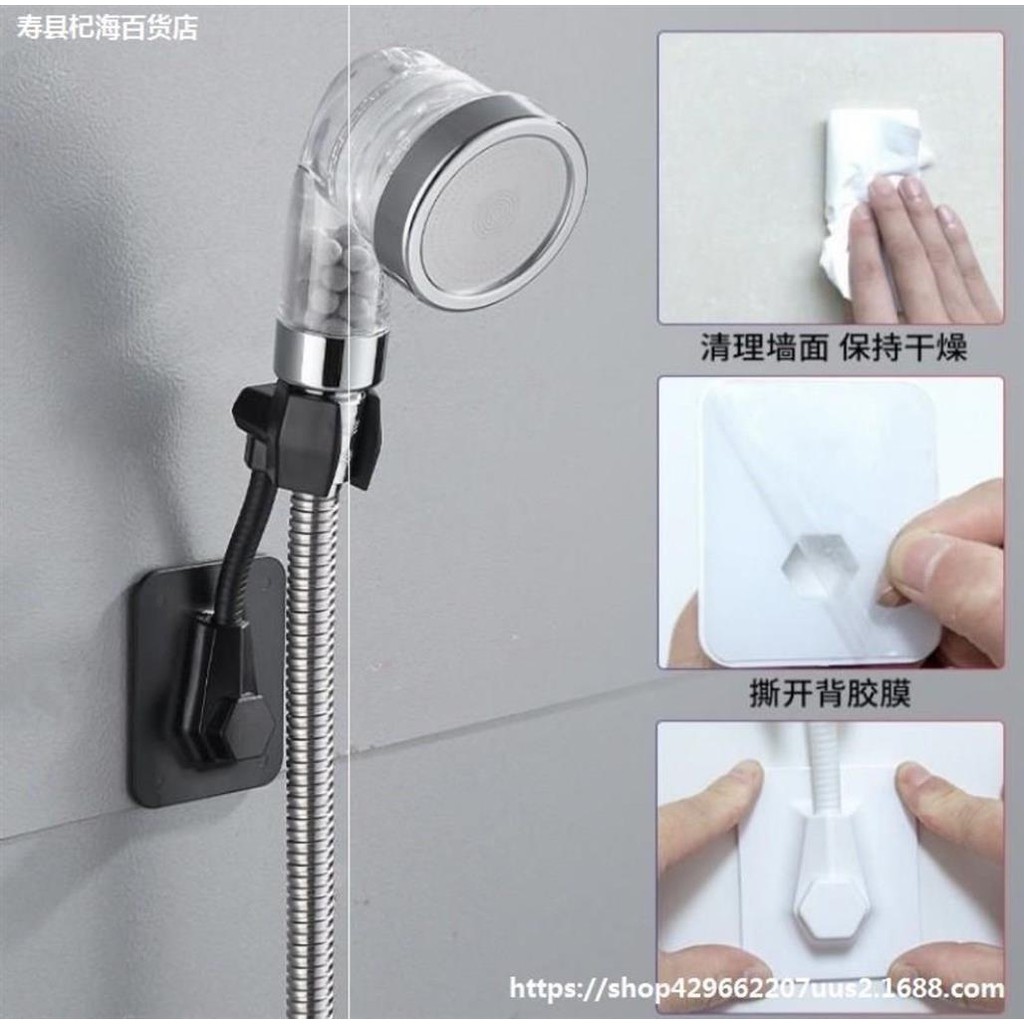 寿县杞海百货店

清理墙面 保持干燥

撕开背胶膜

https://shop429662207uus2.1688.com