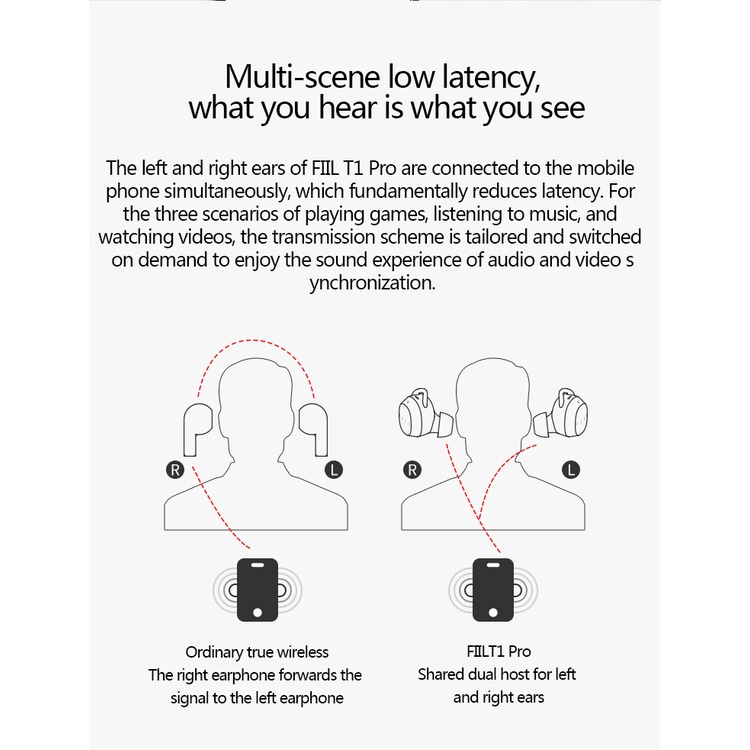 Multi-scene low latency, what you hear is what you see

The left and right ears of FIIL T1 Pro are connected to the mobile phone simultaneously, which fundamentally reduces latency. For the three scenarios of playing games, listening to music, and watching videos, the transmission scheme is tailored and switched on demand to enjoy the sound experience of audio and video s ynchronization.

R

L

R

L

Ordinary true wireless
The right earphone forwards the signal to the left earphone

FIILT1 Pro
Shared dual host for left and right ears