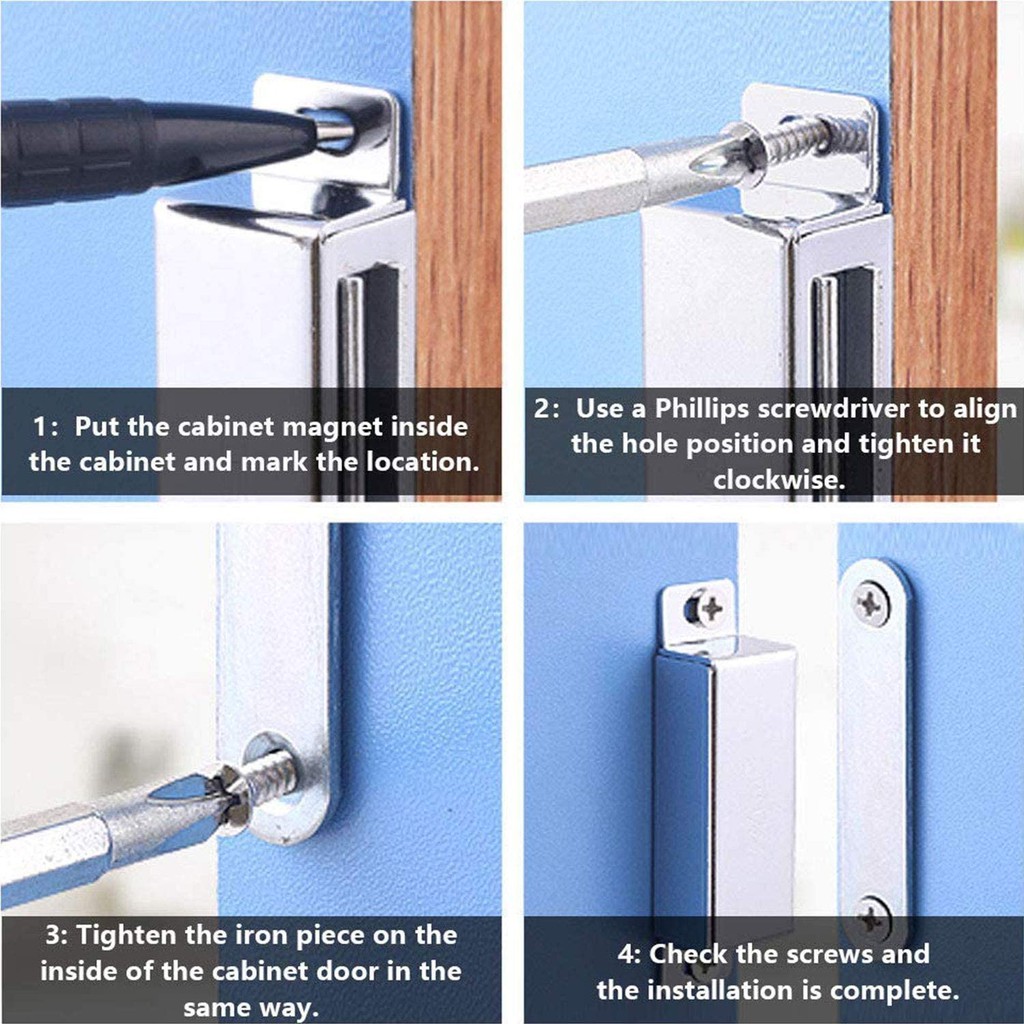 1:  Put the cabinet magnet inside the cabinet and mark the location.

2:  Use a Phillips screwdriver to align the hole position and tighten it clockwise.

3: Tighten the iron piece on the inside of the cabinet door in the same way.

4: Check the screws and the installation is complete.