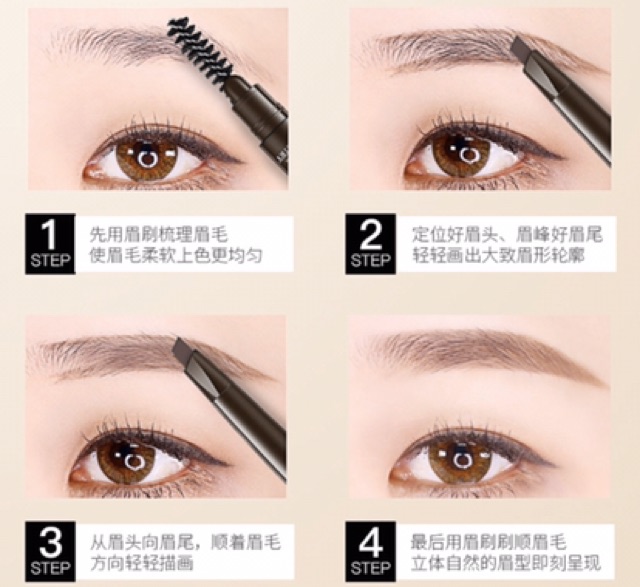 1
STEP
先用眉刷梳理眉毛
使眉毛柔软上色更均匀

2
STEP
定位好眉头、眉峰好眉尾
轻轻画出大致眉形轮廓

3
STEP
从眉头向眉尾，顺着眉毛
方向轻轻描画

4
STEP
最后用眉刷刷顺眉毛
立体自然的眉型即刻呈现