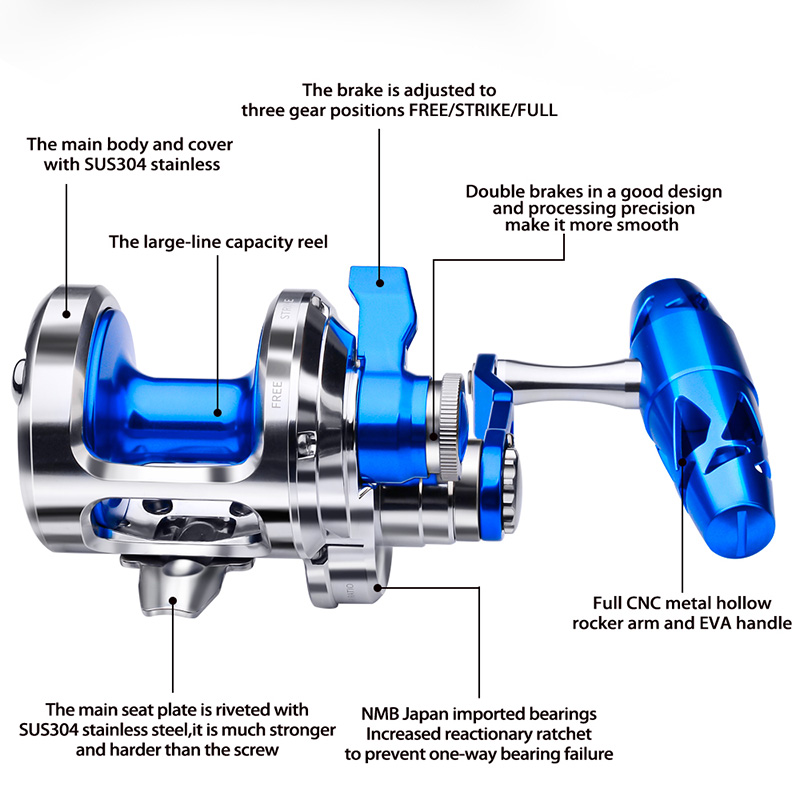 The brake is adjusted to three gear positions FREE/STRIKE/FULL

The main body and cover with SUS304 stainless

Double brakes in a good design and processing precision make it more smooth

The large-line capacity reel

STRIKE

FREE

Full CNC metal hollow rocker arm and EVA handle

The main seat plate is riveted with SUS304 stainless steel,it is much stronger and harder than the screw

NMB Japan imported bearings Increased reactionary ratchet to prevent one-way bearing failure