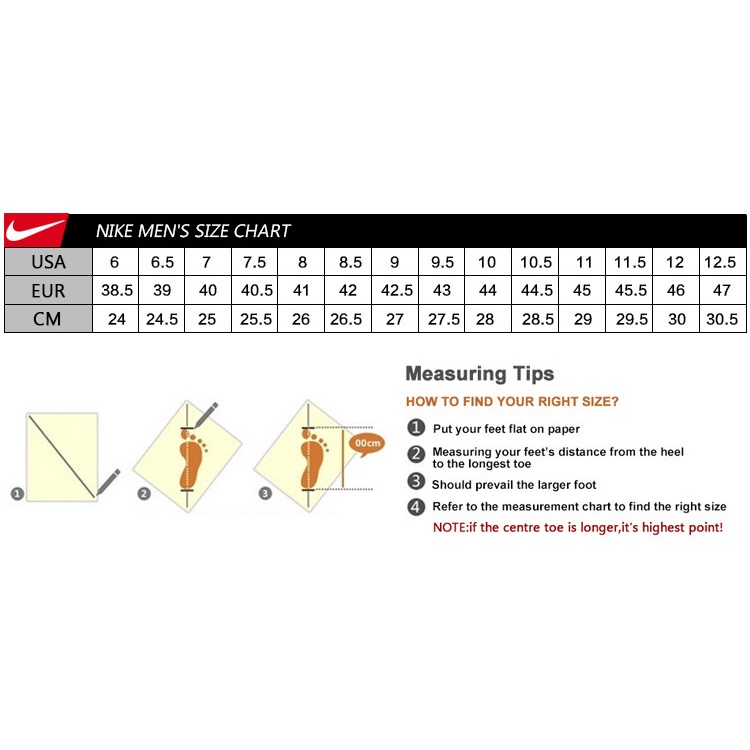 NIKE MEN'S SIZE CHART

| USA | 6 | 6.5 | 7 | 7.5 | 8 | 8.5 | 9 | 9.5 | 10 | 10.5 | 11 | 11.5 | 12 | 12.5 |
|---|---|---|---|---|---|---|---|---|---|---|---|---|---|---|
| EUR | 38.5 | 39 | 40 | 40.5 | 41 | 42 | 42.5 | 43 | 44 | 44.5 | 45 | 45.5 | 46 | 47 |
| CM | 24 | 24.5 | 25 | 25.5 | 26 | 26.5 | 27 | 27.5 | 28 | 28.5 | 29 | 29.5 | 30 | 30.5 |

1 2 3 00cm

Measuring Tips

HOW TO FIND YOUR RIGHT SIZE?

1 Put your feet flat on paper
2 Measuring your feet's distance from the heel to the longest toe
3 Should prevail the larger foot
4 Refer to the measurement chart to find the right size
NOTE:if the centre toe is longer,it's highest point!