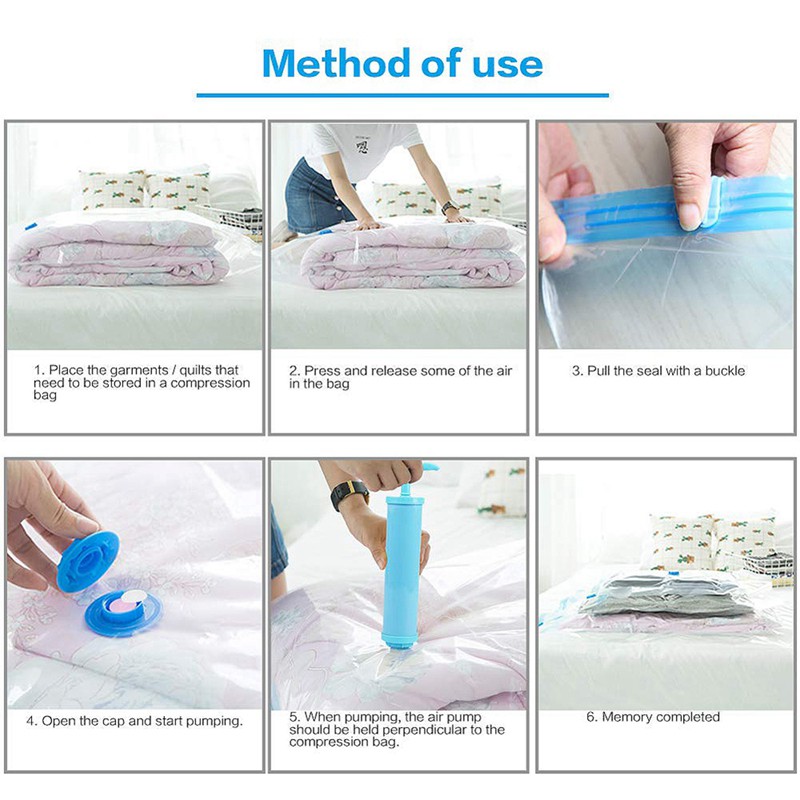 Method of use

1. Place the garments / quilts that need to be stored in a compression bag

2. Press and release some of the air in the bag

3. Pull the seal with a buckle

4. Open the cap and start pumping.

5. When pumping, the air pump should be held perpendicular to the compression bag.

6. Memory completed