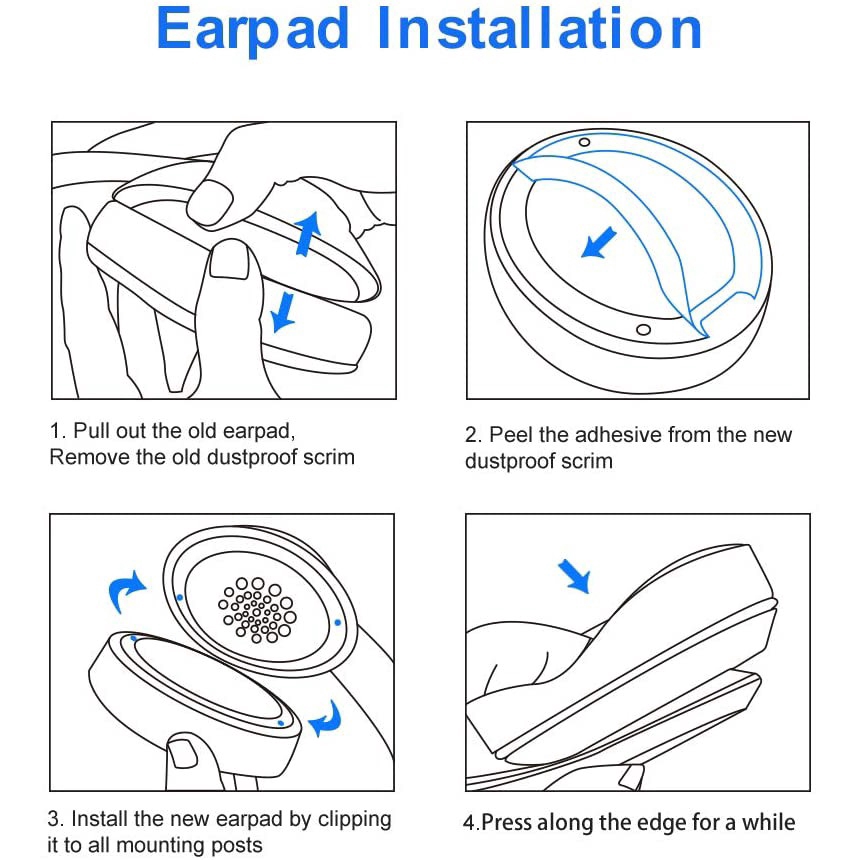 Earpad Installation

1. Pull out the old earpad, Remove the old dustproof scrim

2. Peel the adhesive from the new dustproof scrim

3. Install the new earpad by clipping it to all mounting posts

4.Press along the edge for a while