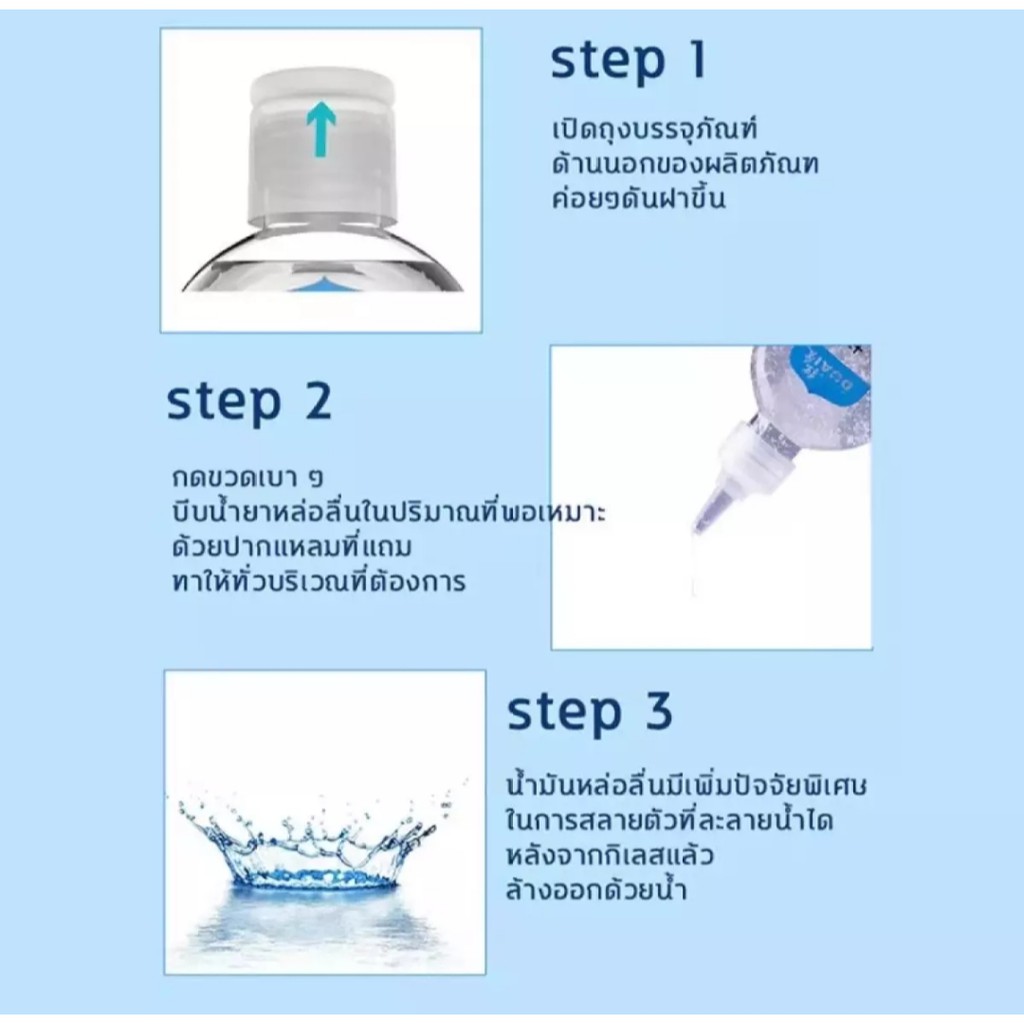 step 1

เปิดถุงบรรจุภัณฑ์
ด้านนอกของผลิตภัณฑ
ค่อยๆดันฝาขึ้น

step 2

กดขวดเบา ๆ
บีบน้ำยาหล่อลื่นในปริมาณที่พอเหมาะ
ด้วยปากแหลมที่แถม
ทาให้ทั่วบริเวณที่ต้องการ

step 3

น้ำมันหล่อลื่นมีเพิ่มปัจจัยพิเศษ
ในการสลายตัวที่ละลายน้ำได
หลังจากกิเลสแล้ว
ล้างออกด้วยน้ำ