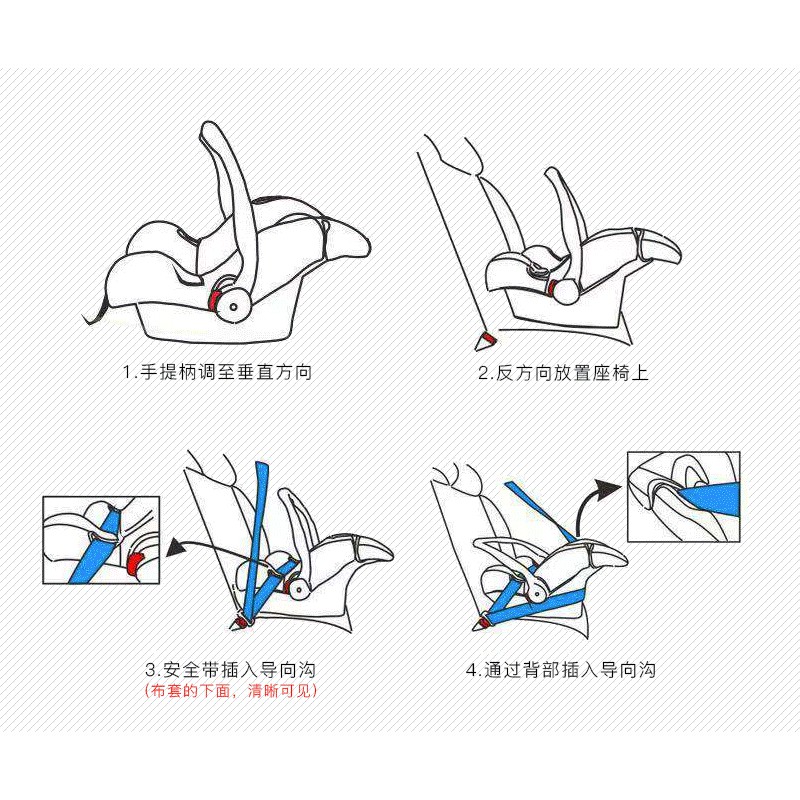 1.手提柄调至垂直方向

2.反方向放置座椅上

3.安全带插入导向沟
（布套的下面，清晰可见）

4.通过背部插入导向沟