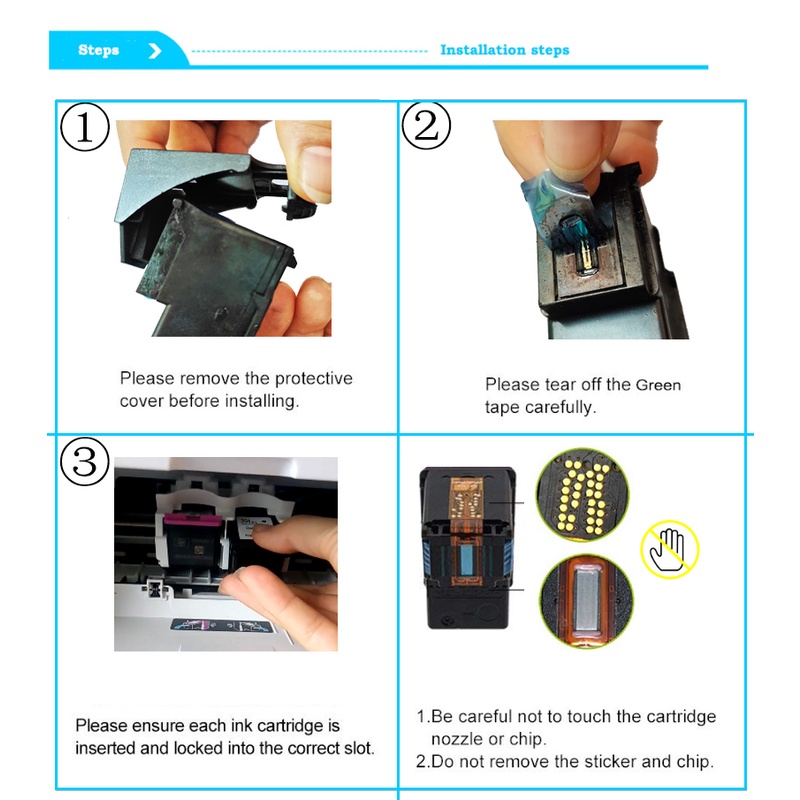 Steps

Installation steps

①

Please remove the protective cover before installing.

②

Please tear off the Green tape carefully.

③

Please ensure each ink cartridge is inserted and locked into the correct slot.

1.Be careful not to touch the cartridge nozzle or chip.
2.Do not remove the sticker and chip.